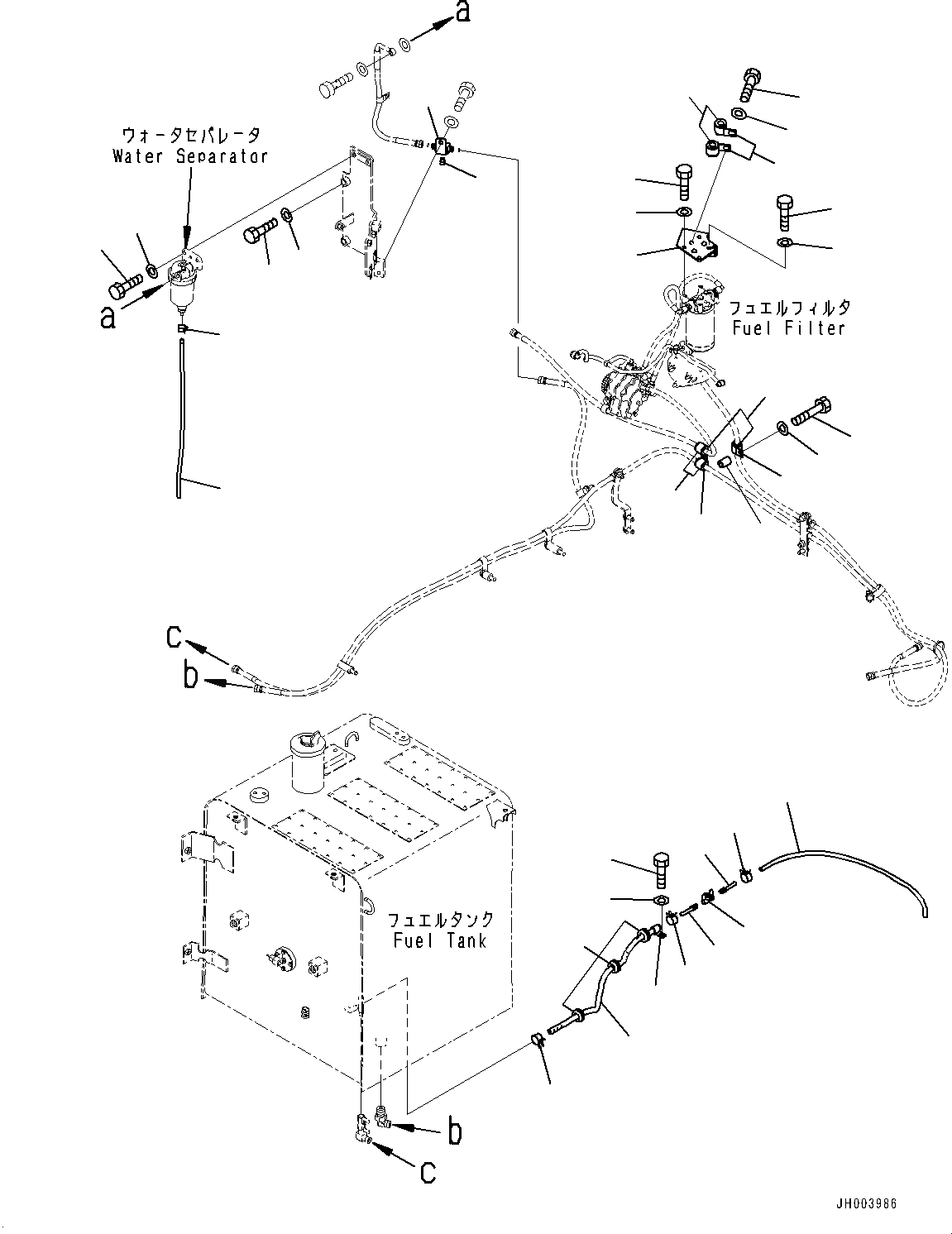 a

ウォータセパレータ
Water Separator

a

フュエルフィルタ
Fuel Filter

c

b

フュエルタンク
Fuel Tank

b

c

JH003986