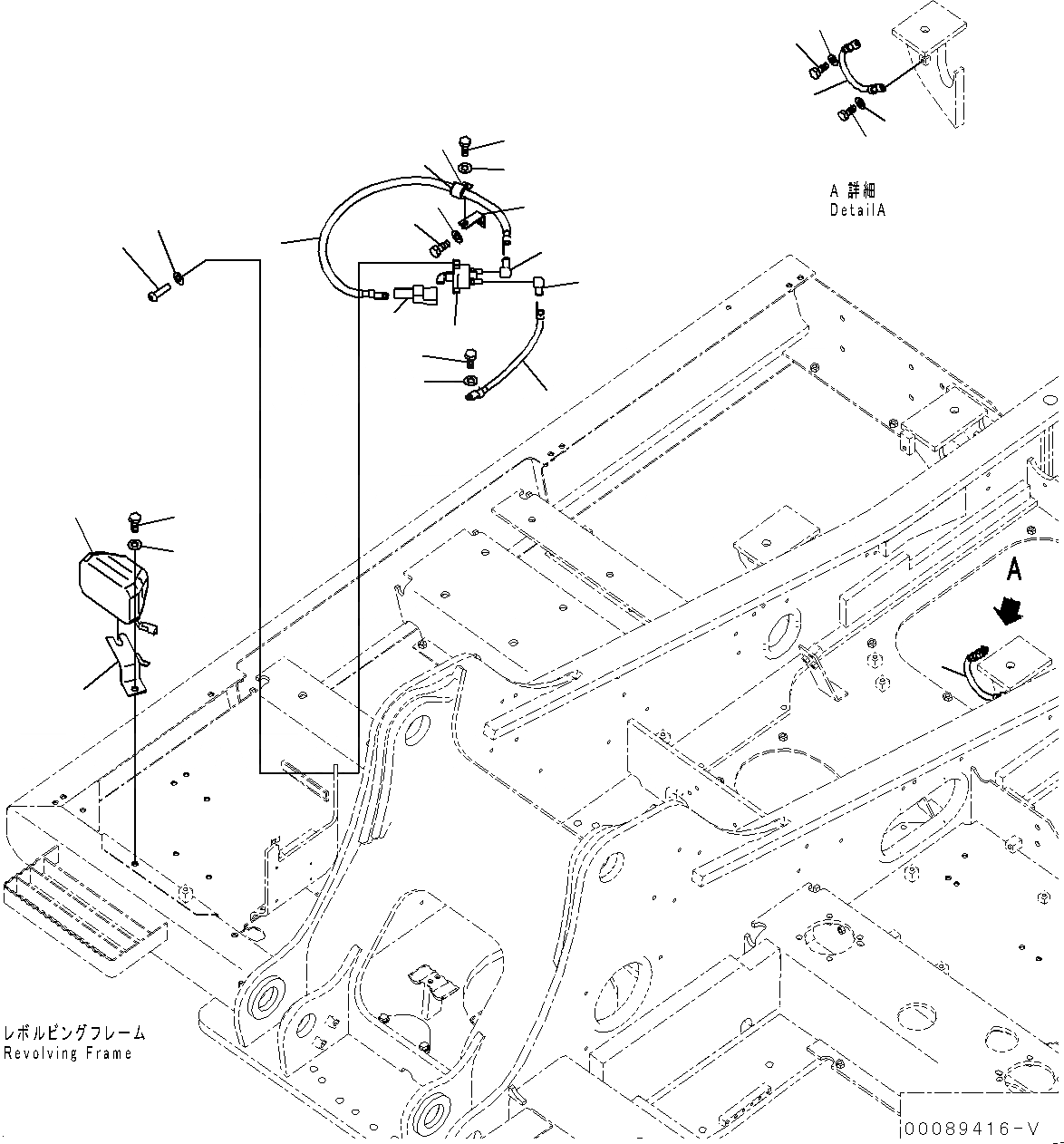 A 詳細
DetailA

A

レボルビングフレーム
Revolving Frame

J00089416-V