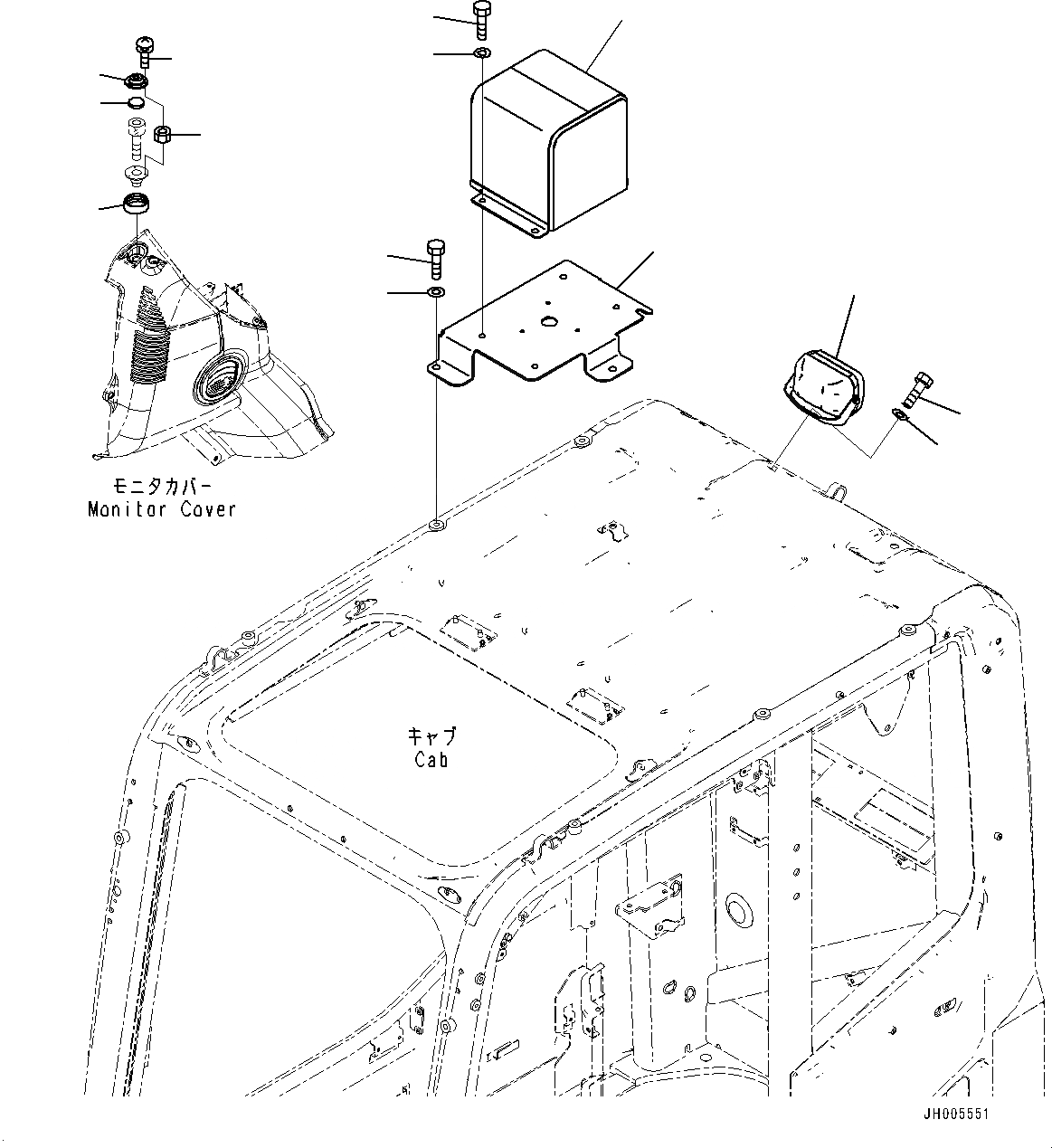 モニタカバー
Monitor Cover

キャブ
Cab

JH005551