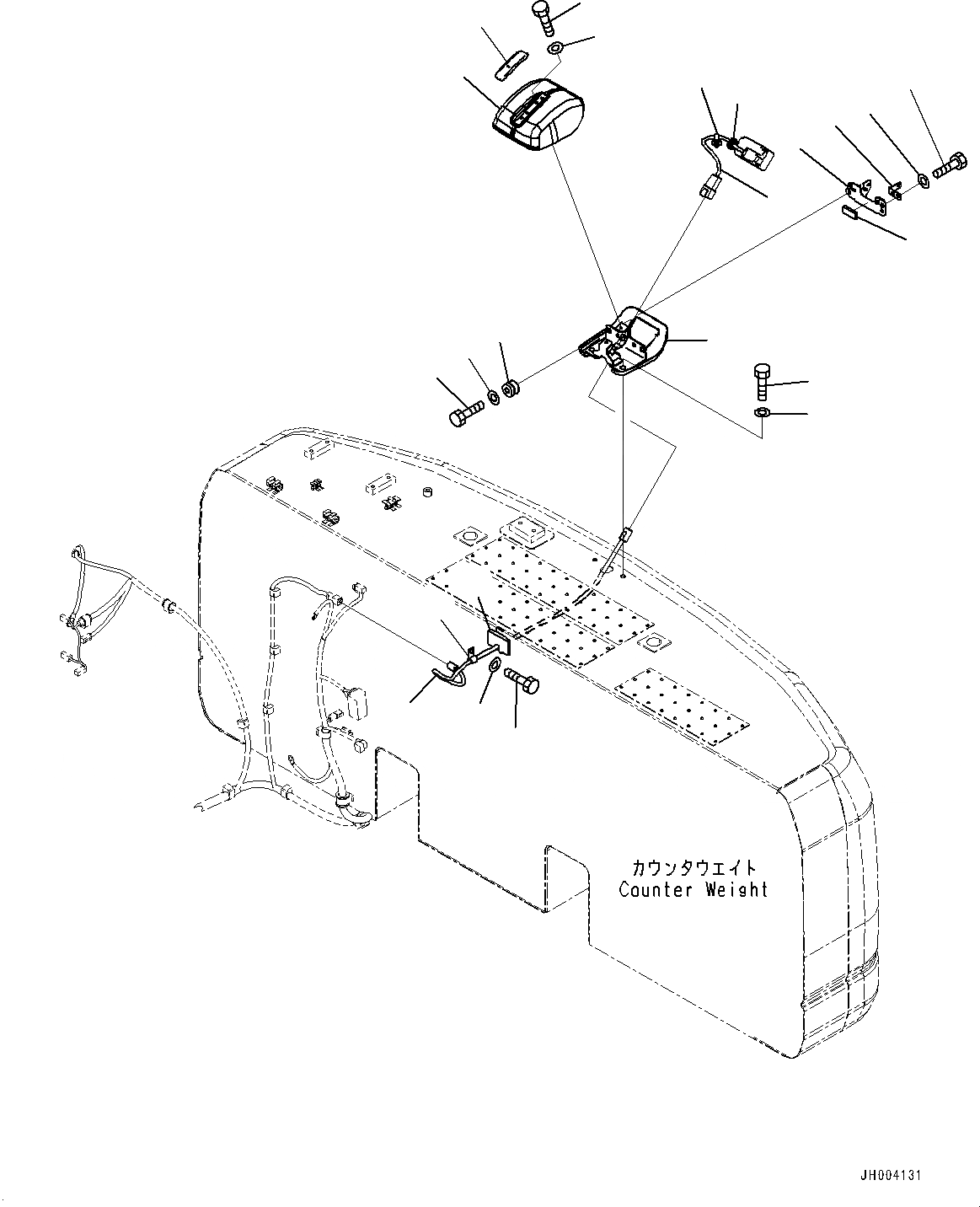 カウンタウエイト
Counter Weight

JH004131