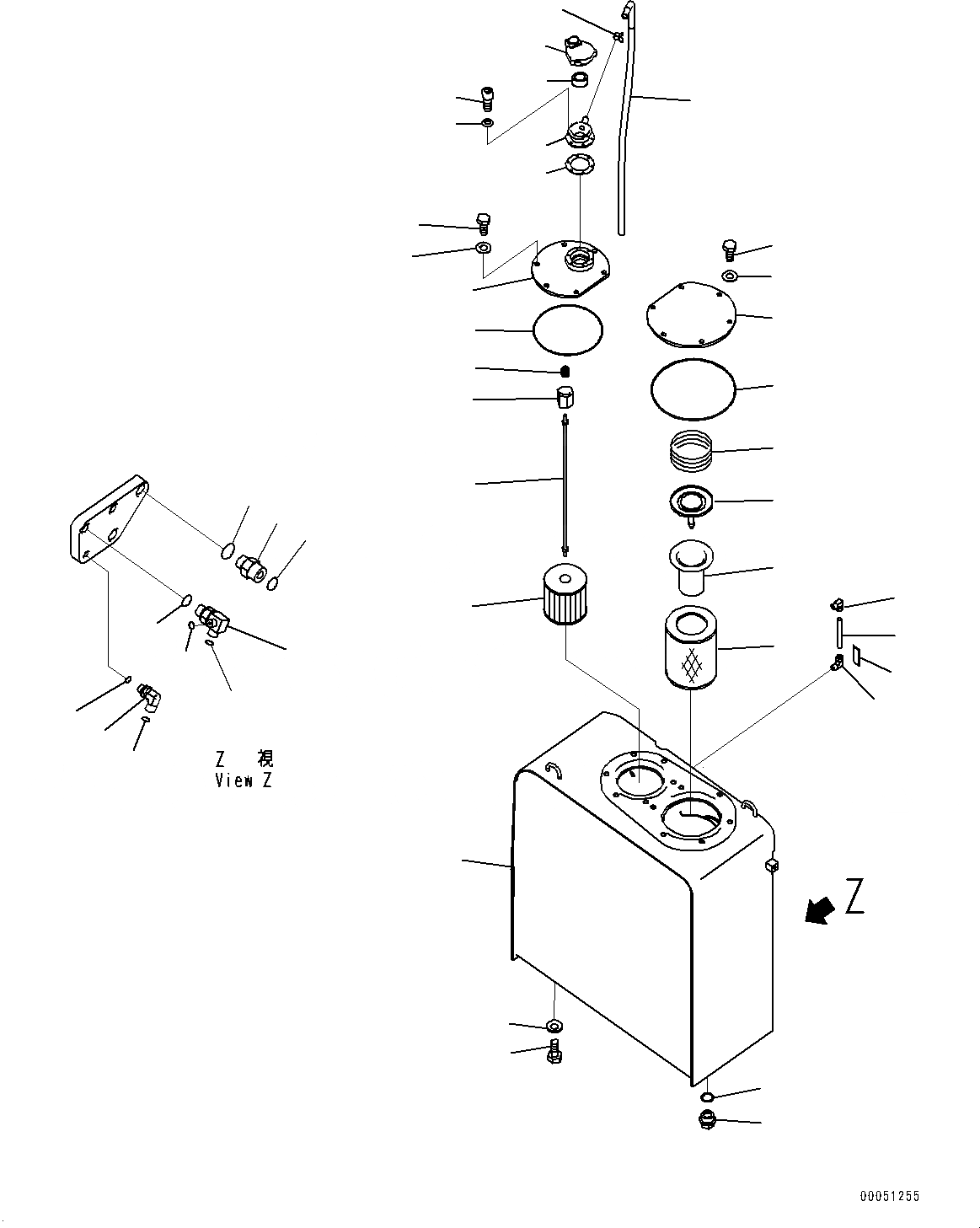 Z 視
View Z

Z

00051255