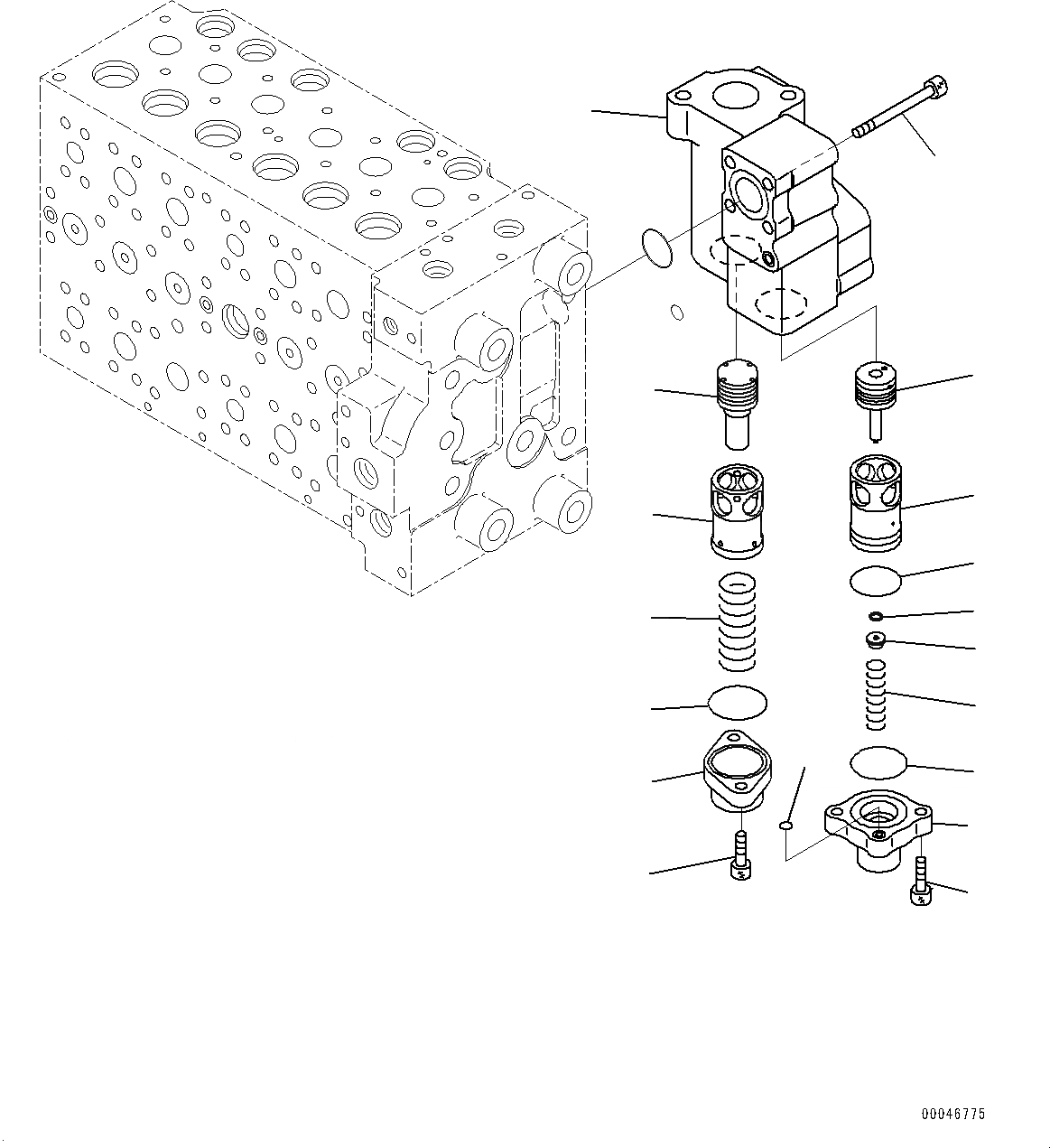 00046775