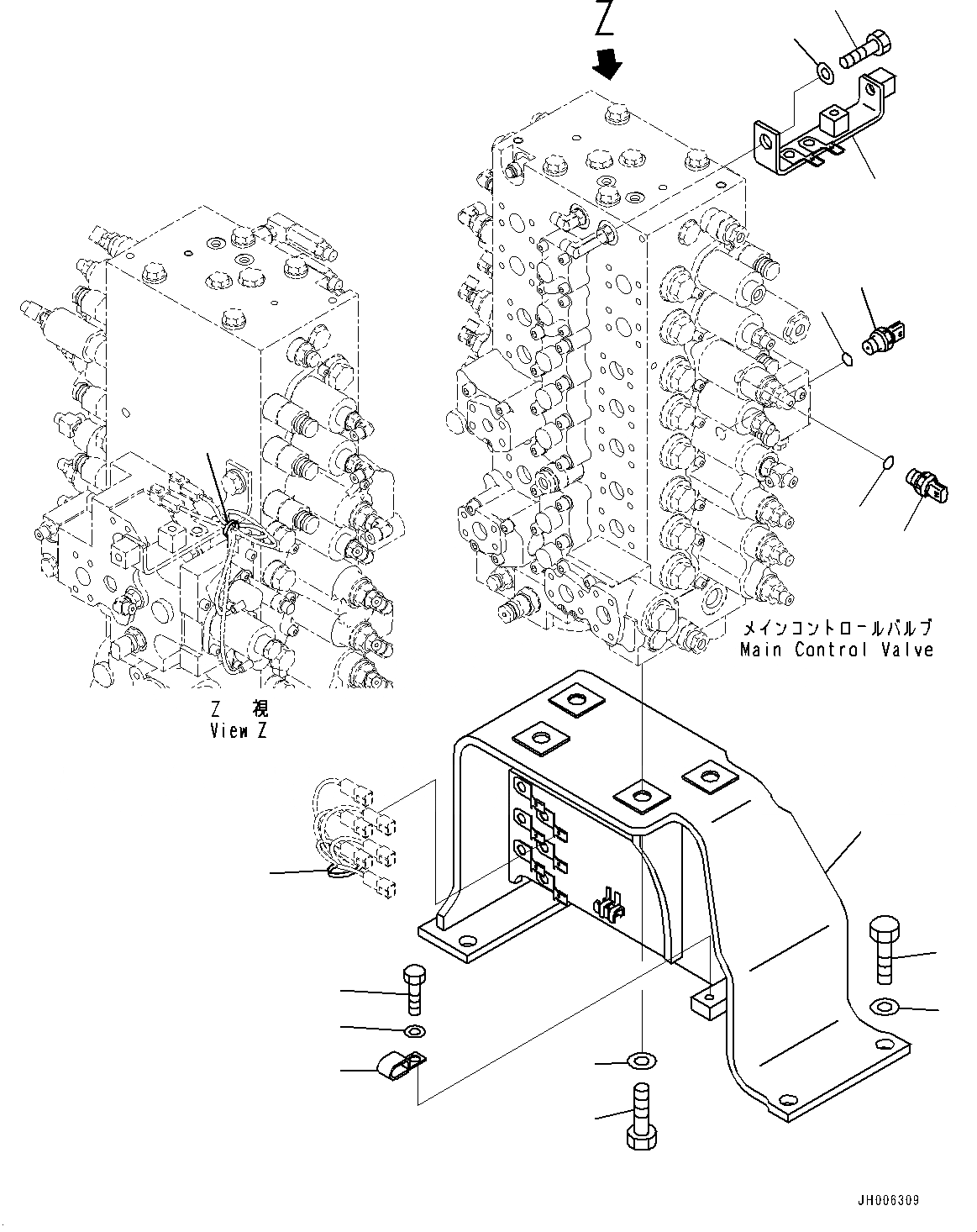 Z

メインコントロールバルブ
Main Control Valve

Z 視
View Z

JH006309