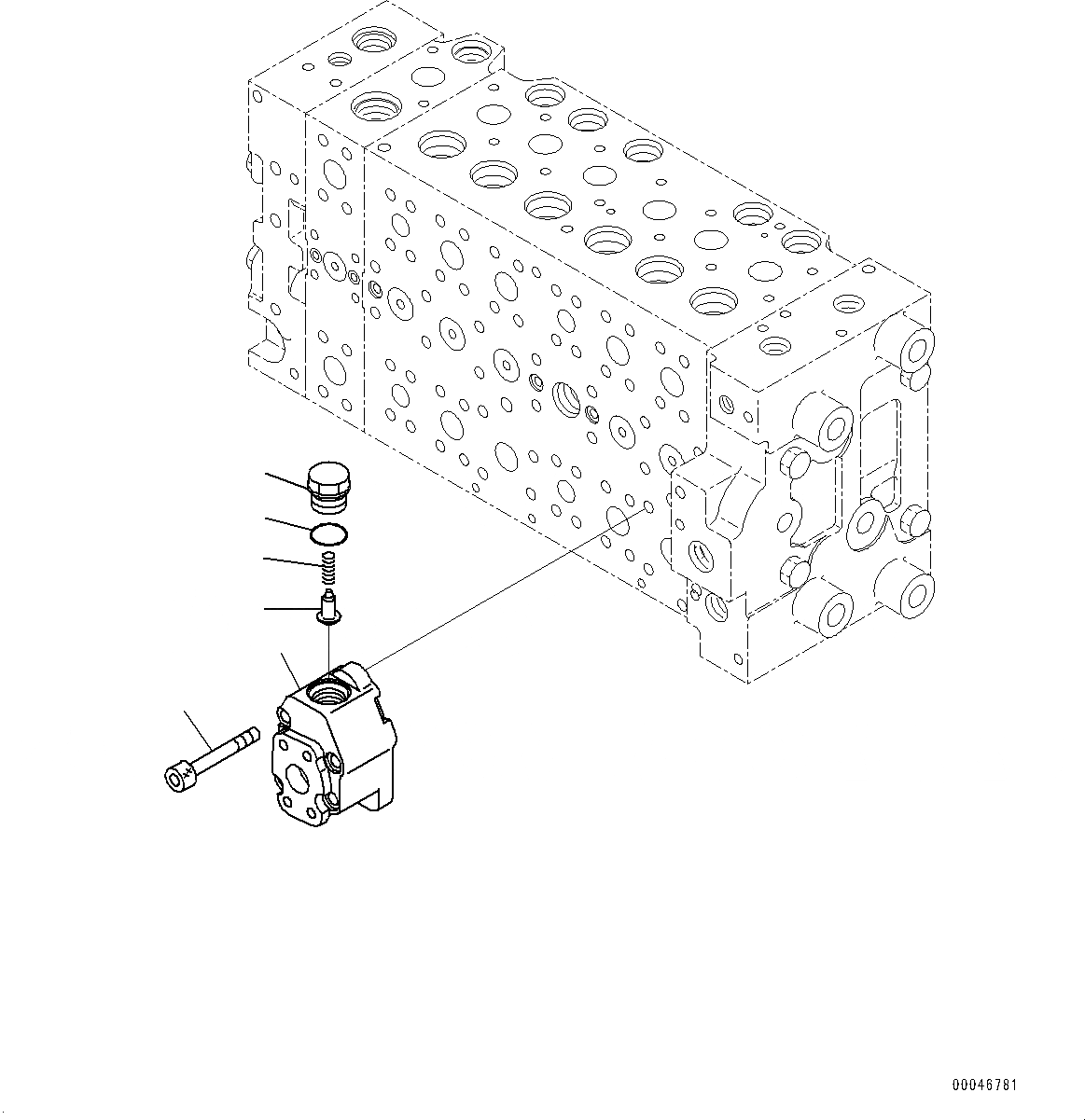 00046781