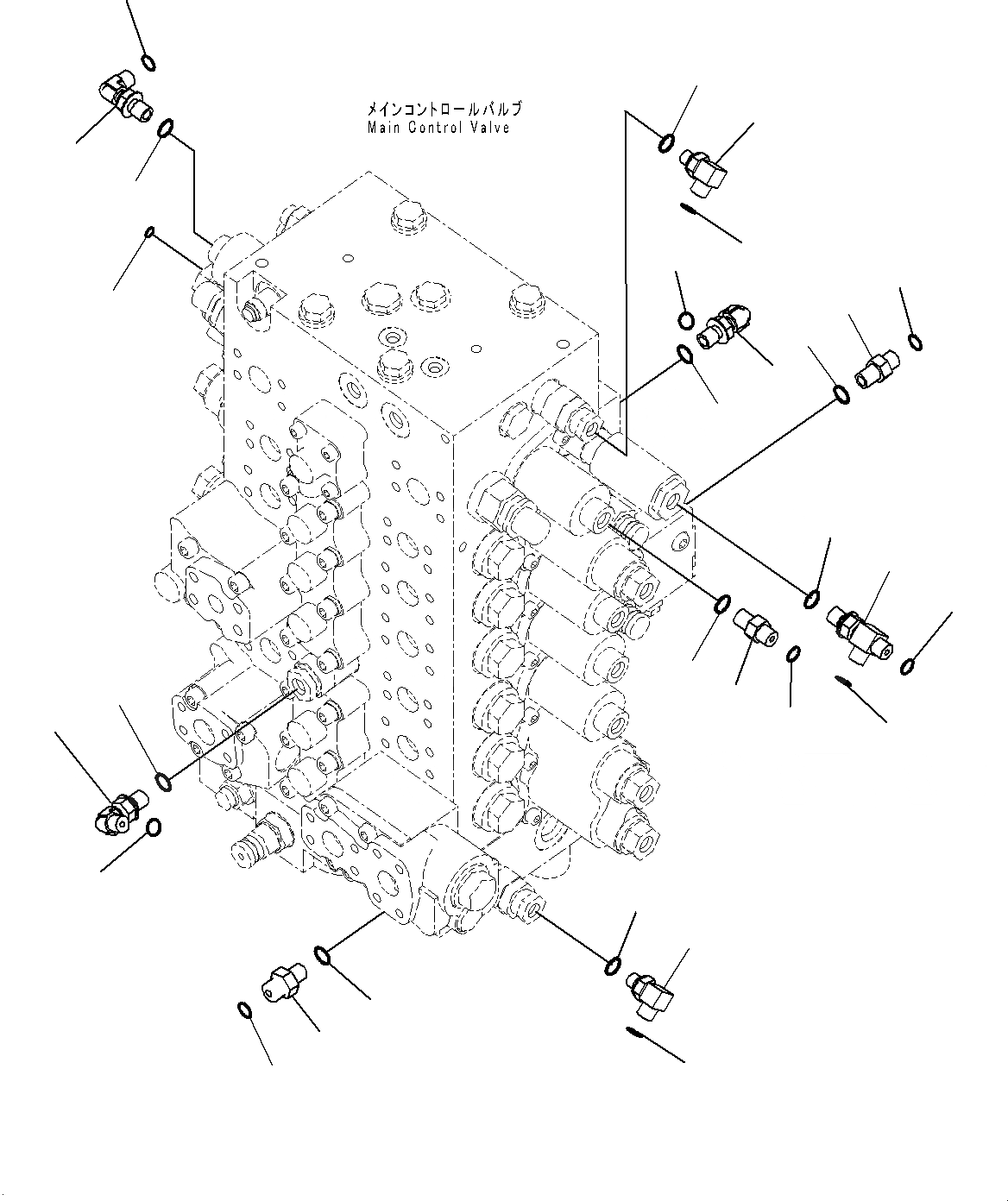 メインコントロールバルブ
Main Control Valve