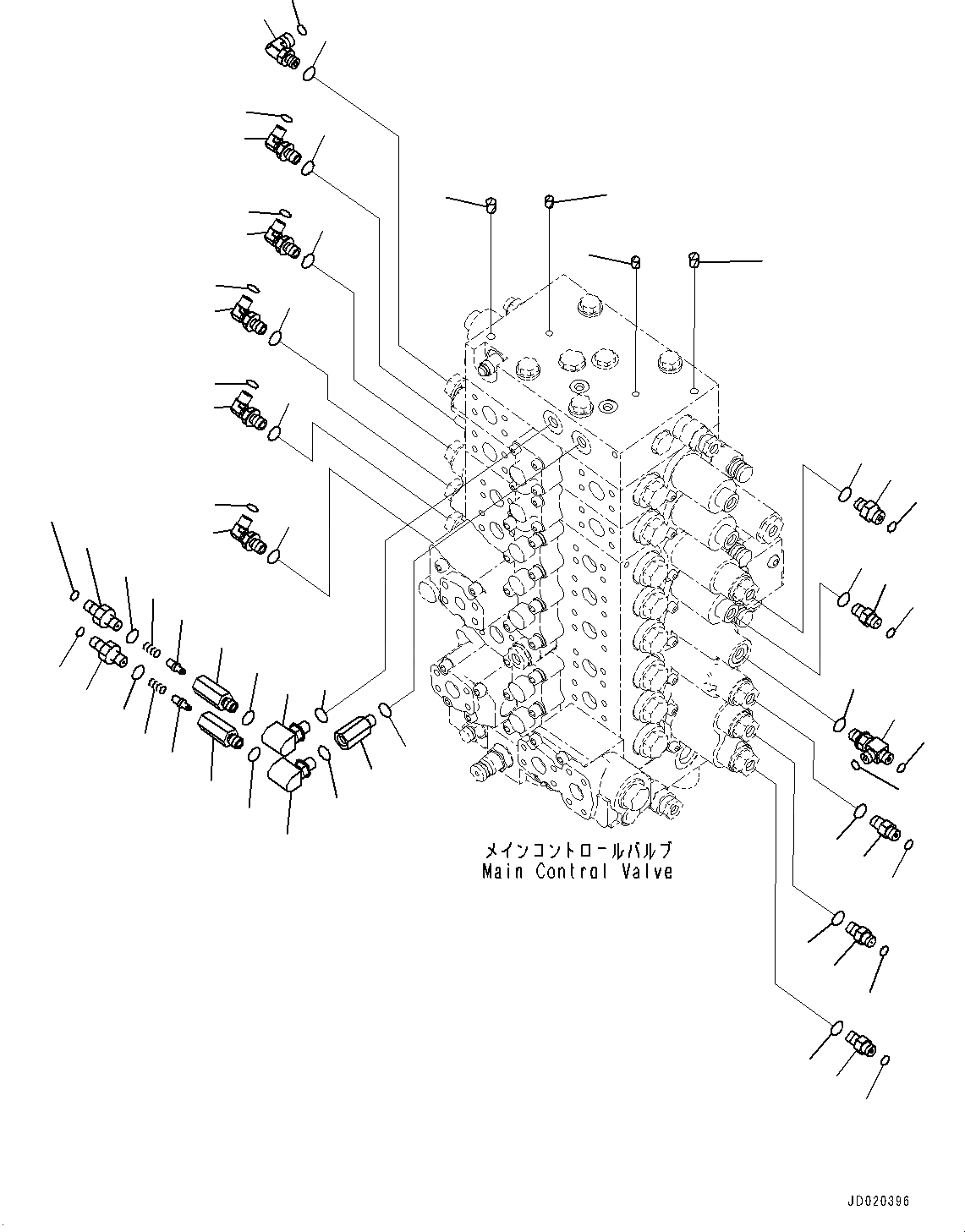 メインコントロールバルブ
Main Control Valve

JD020396