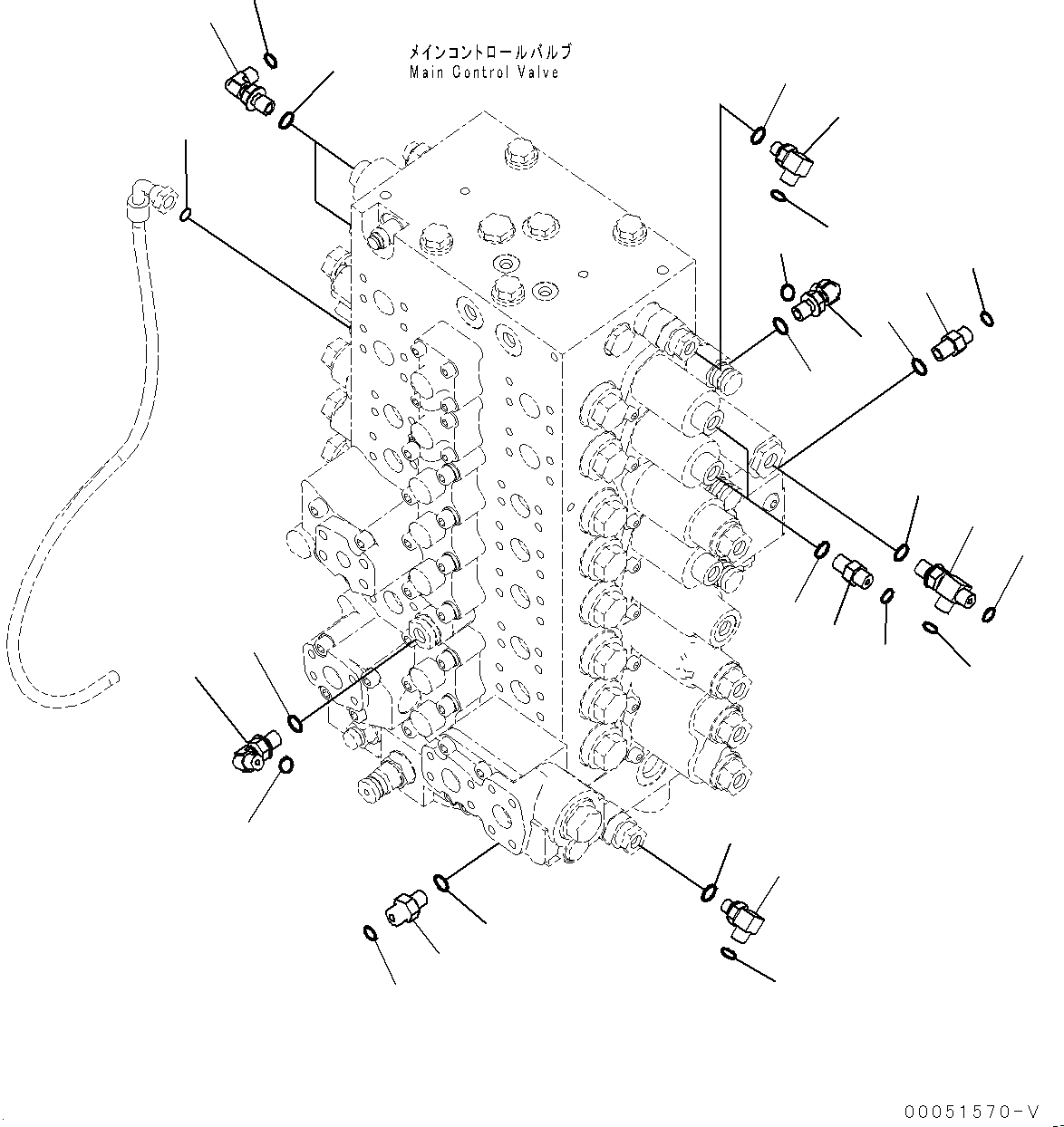 メインコントロールバルブ
Main Control Valve

00051570-V