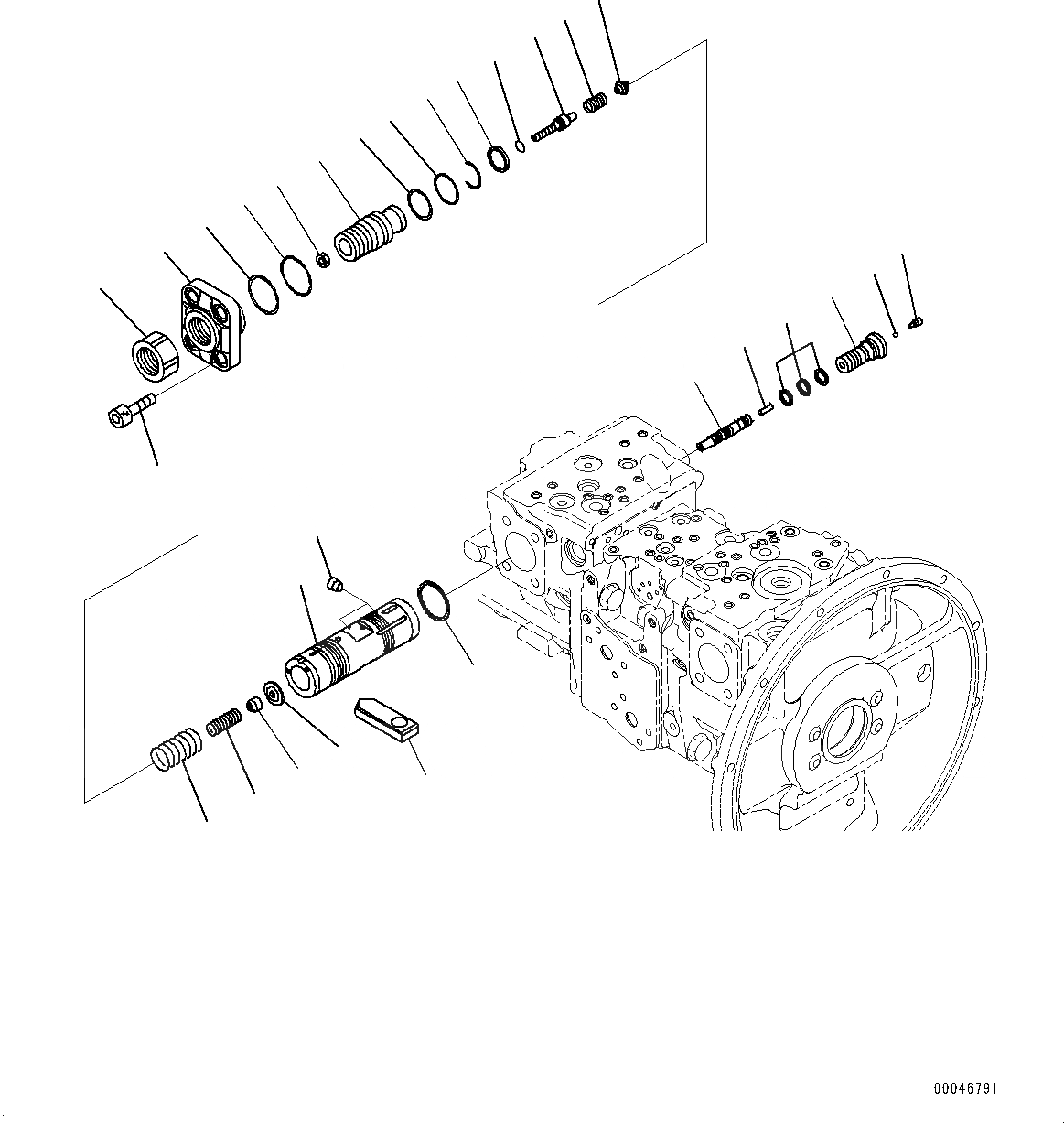 00046791