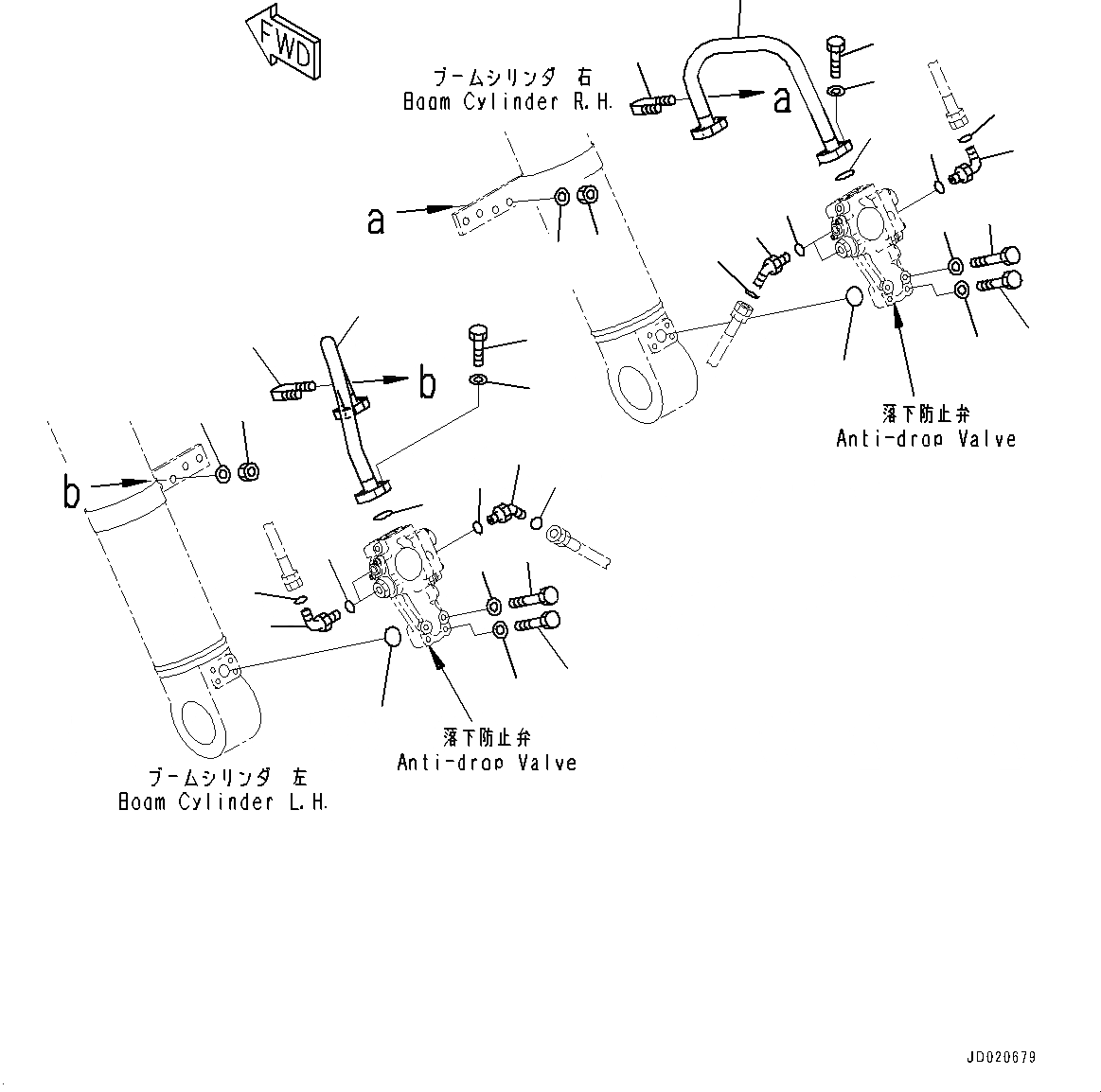 FWD

ブームシリンダ 右
Boom Cylinder R.H.

a

a

落下防止弁
Anti-drop Valve

b

b

落下防止弁
Anti-drop Valve

ブームシリンダ 左
Boom Cylinder L.H.

JD020679