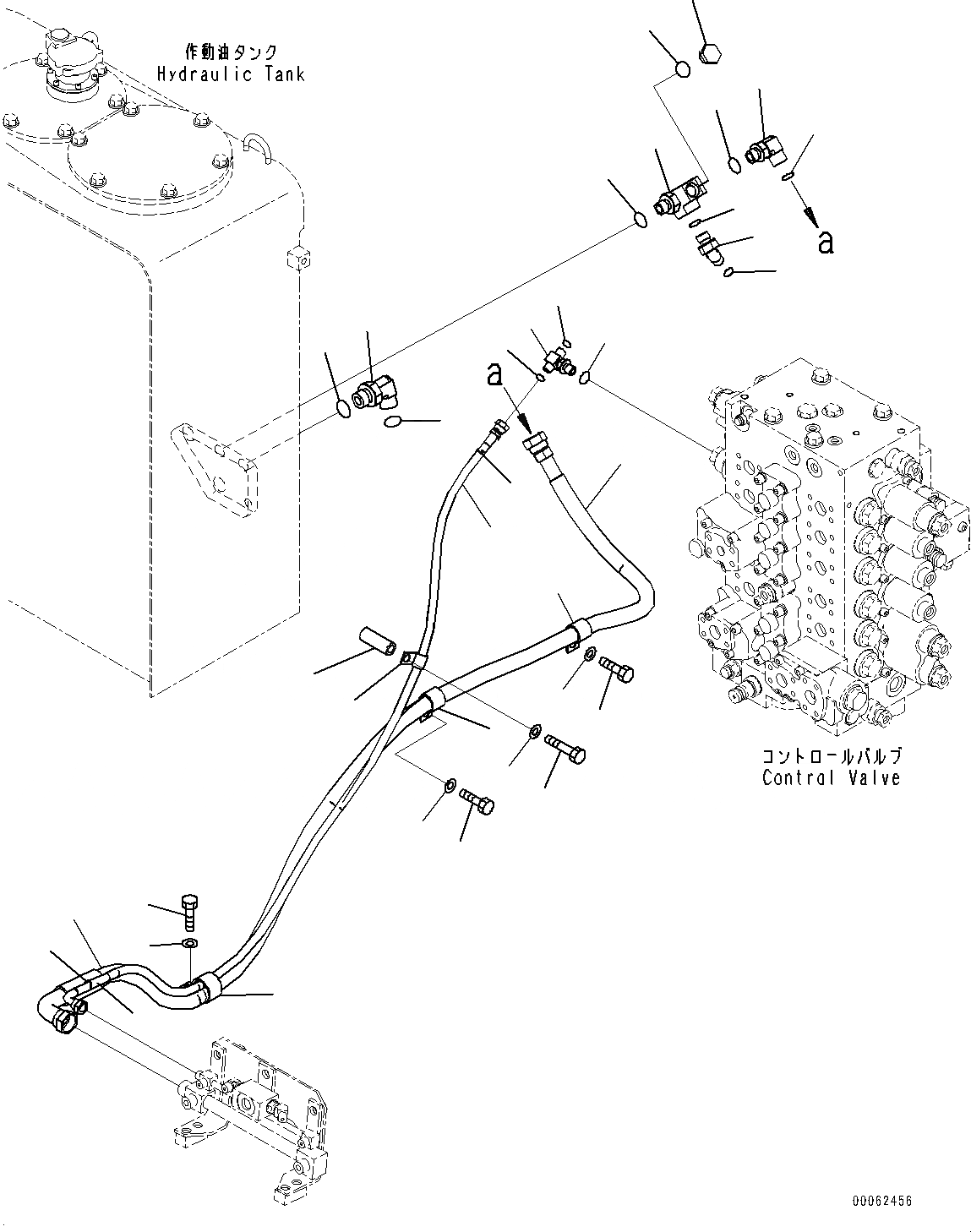 作動油タンク
Hydraulic Tank

a

a

コントロールバルブ
Control Valve

00062456