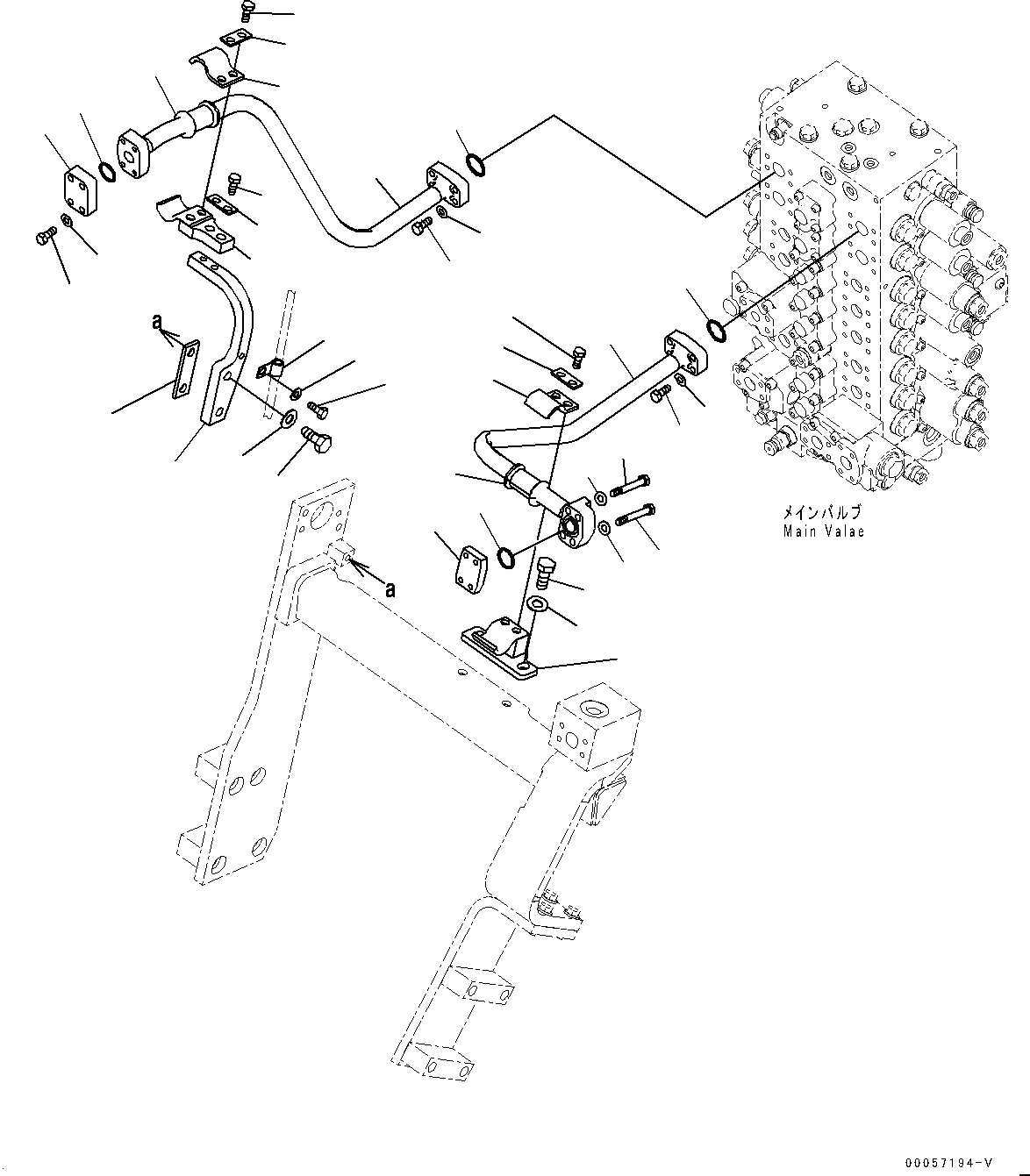 a

a

メインバルブ
Main Valae

00057194-V