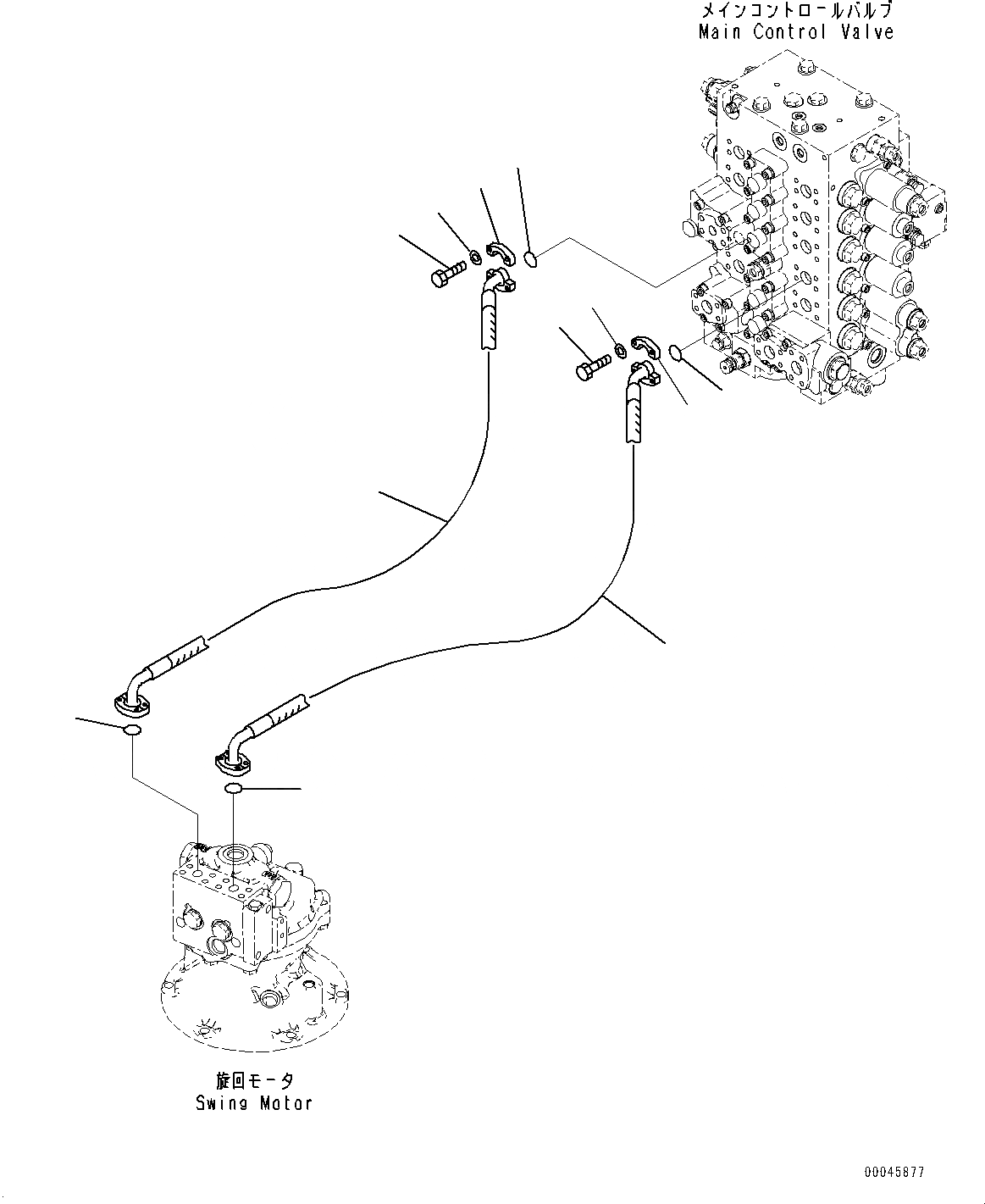 メインコントロールバルブ
Main Control Valve

旋回モータ
Swing Motor

00045877