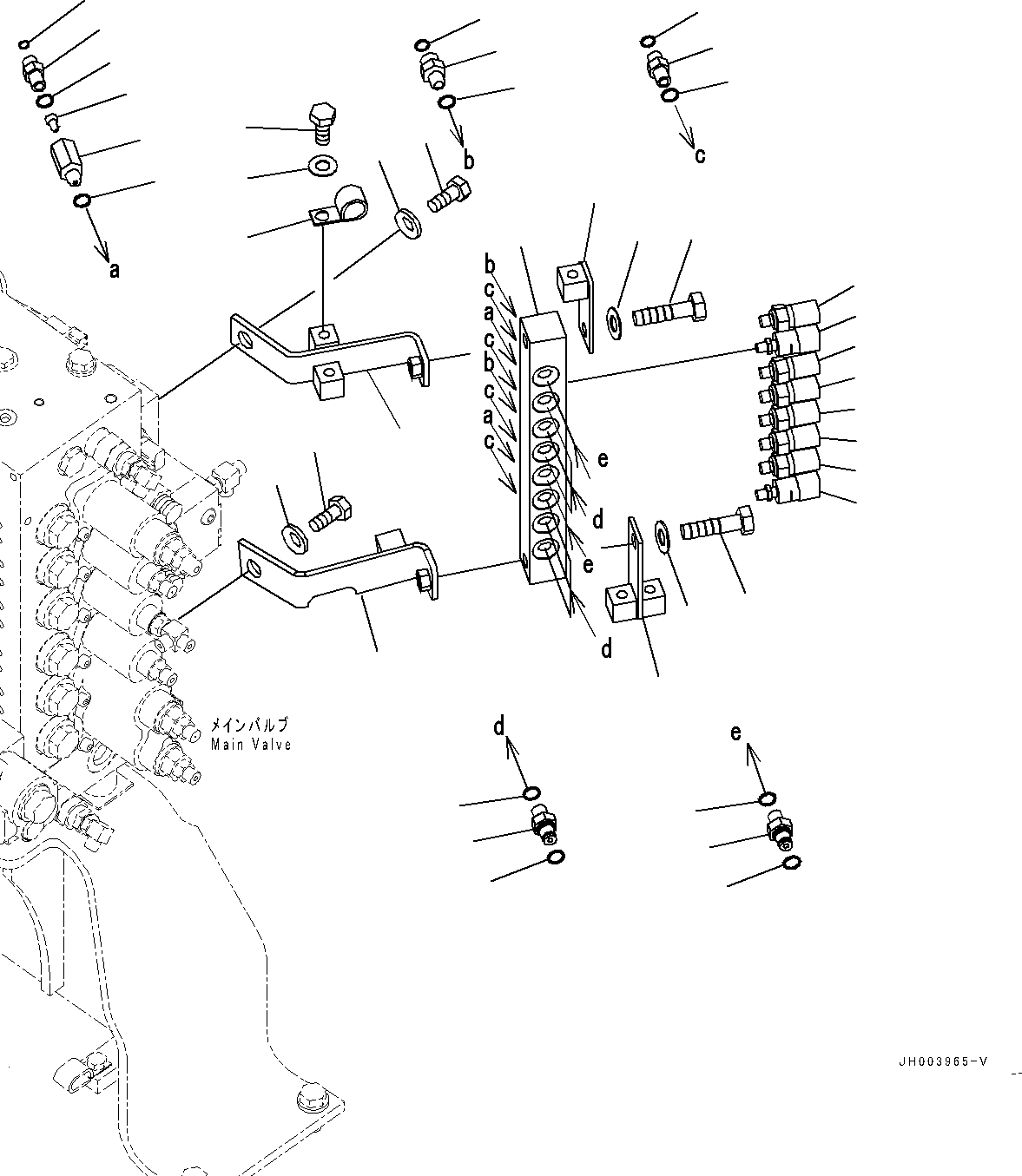 a
b
c
b
c
a
c
b
c
a
c
e
d
e
d
メインバルブ
Main Valve
d
e
JH003965-V