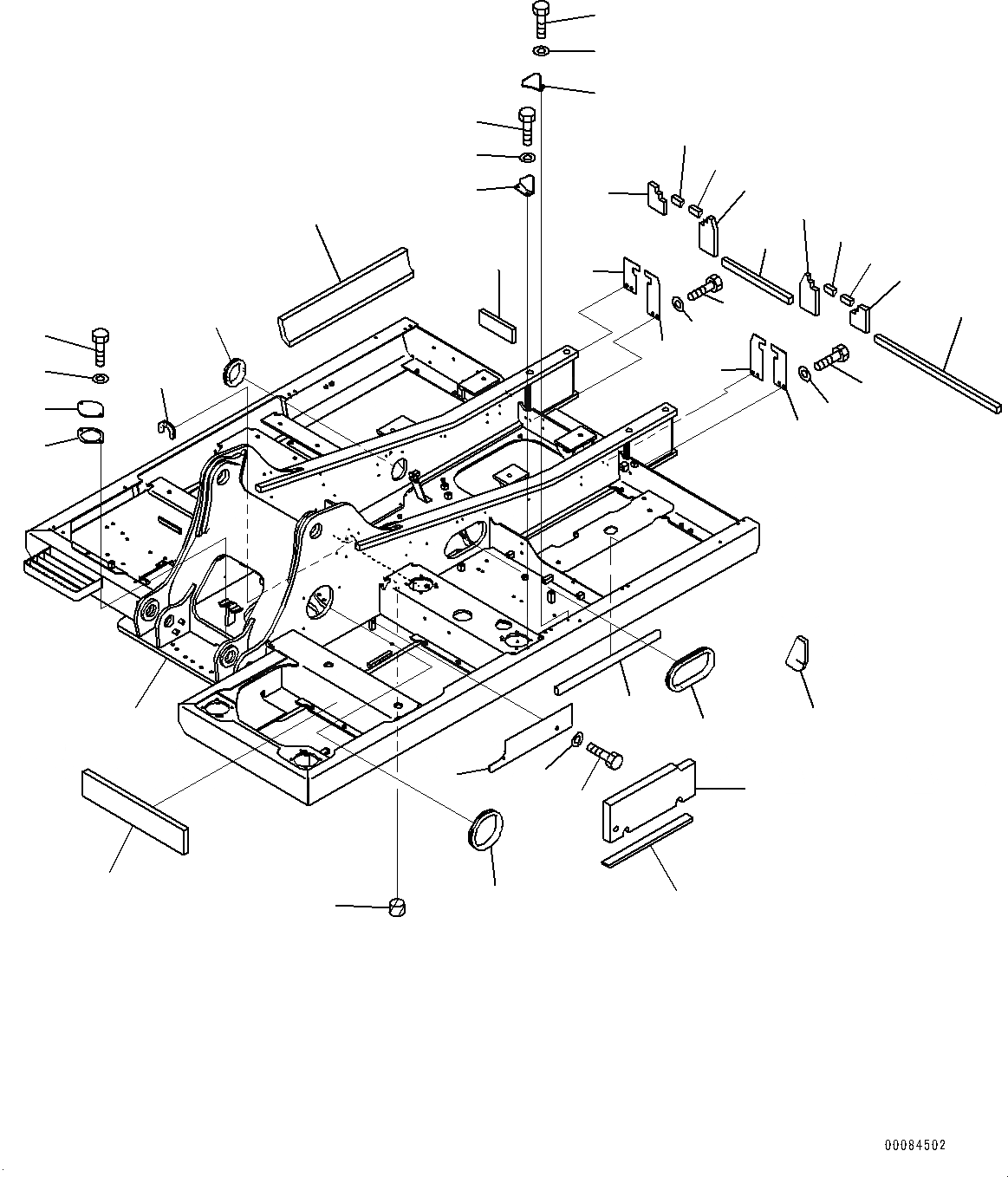 00084502