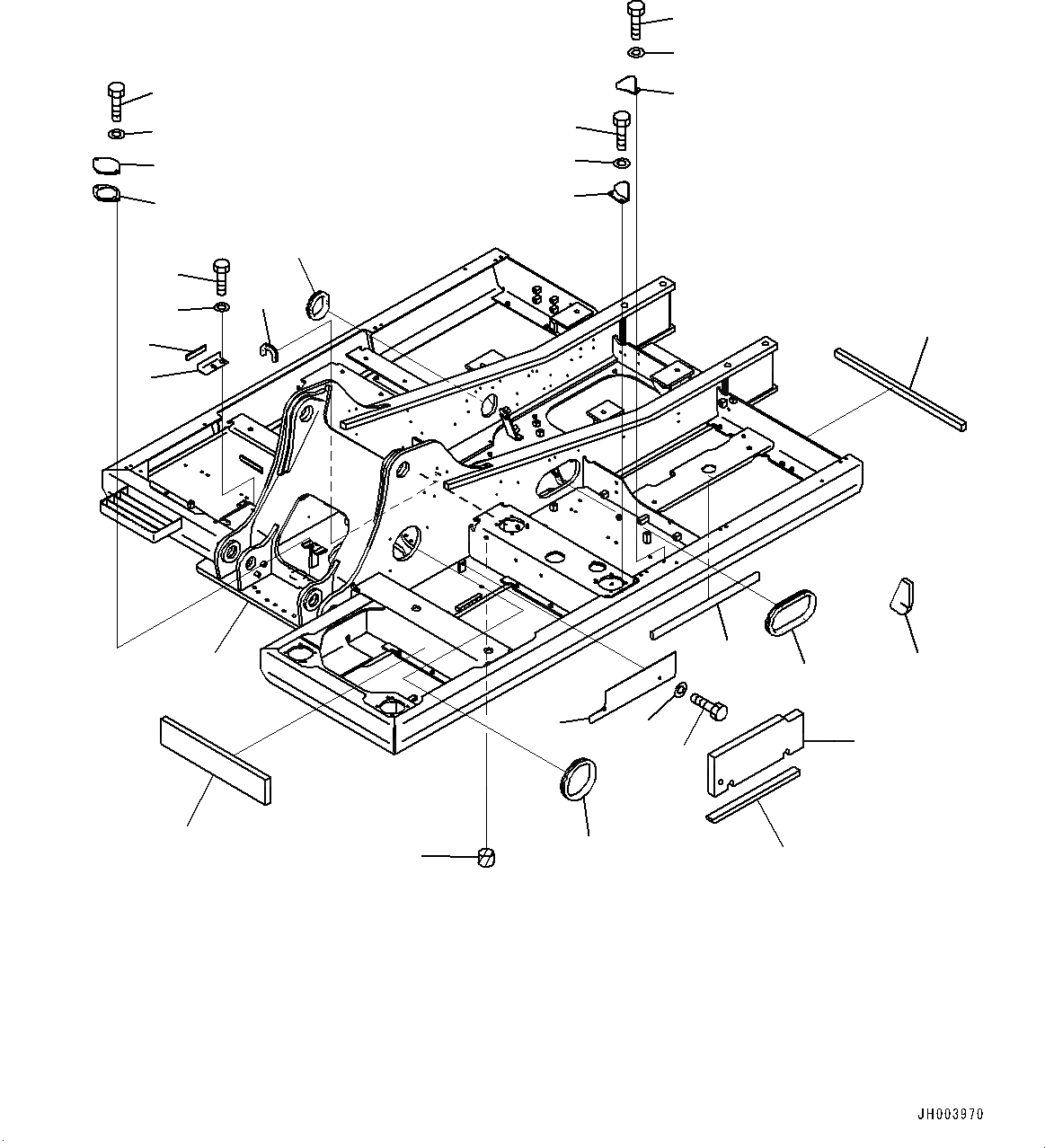 JH003970