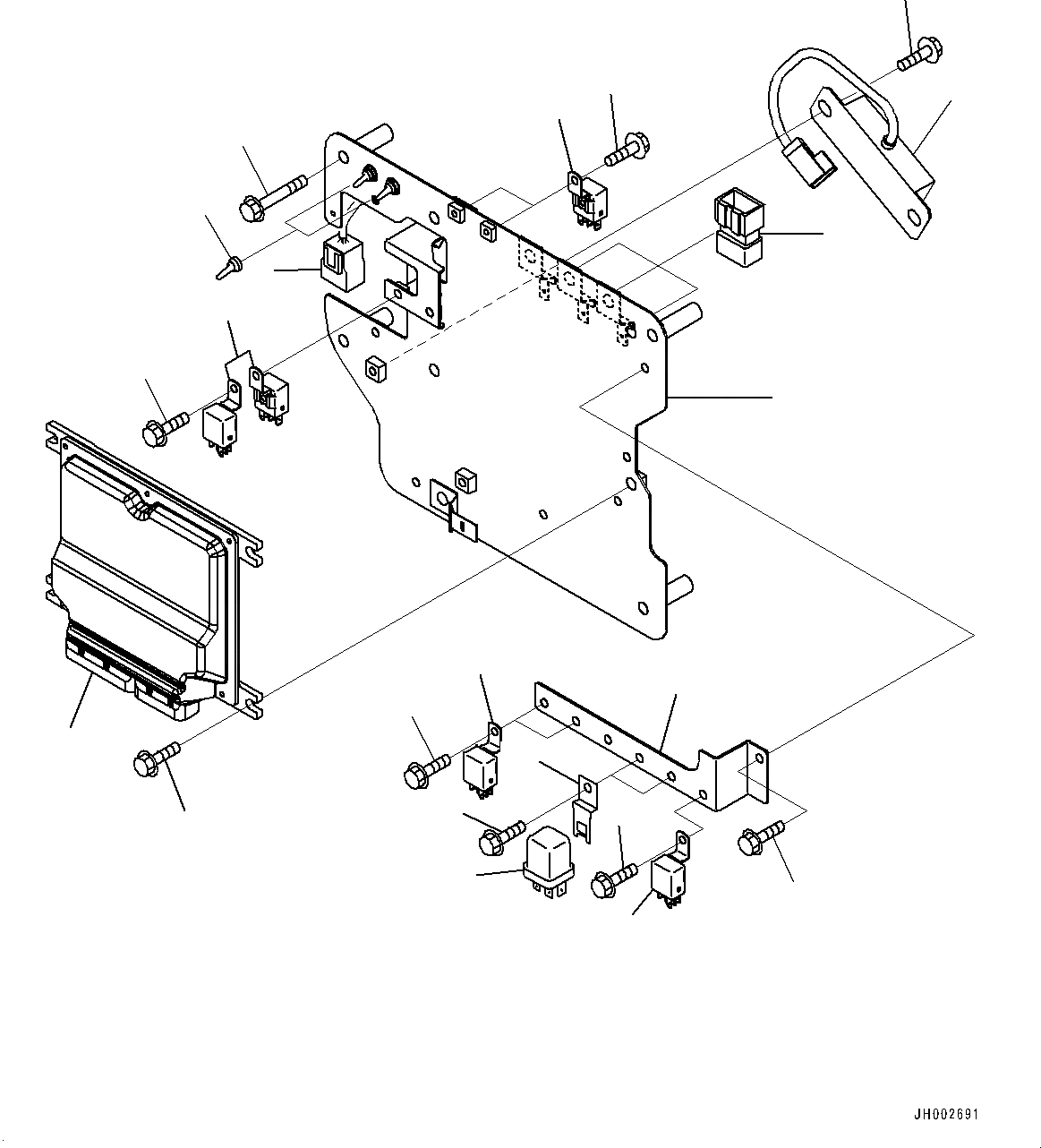 JH002691