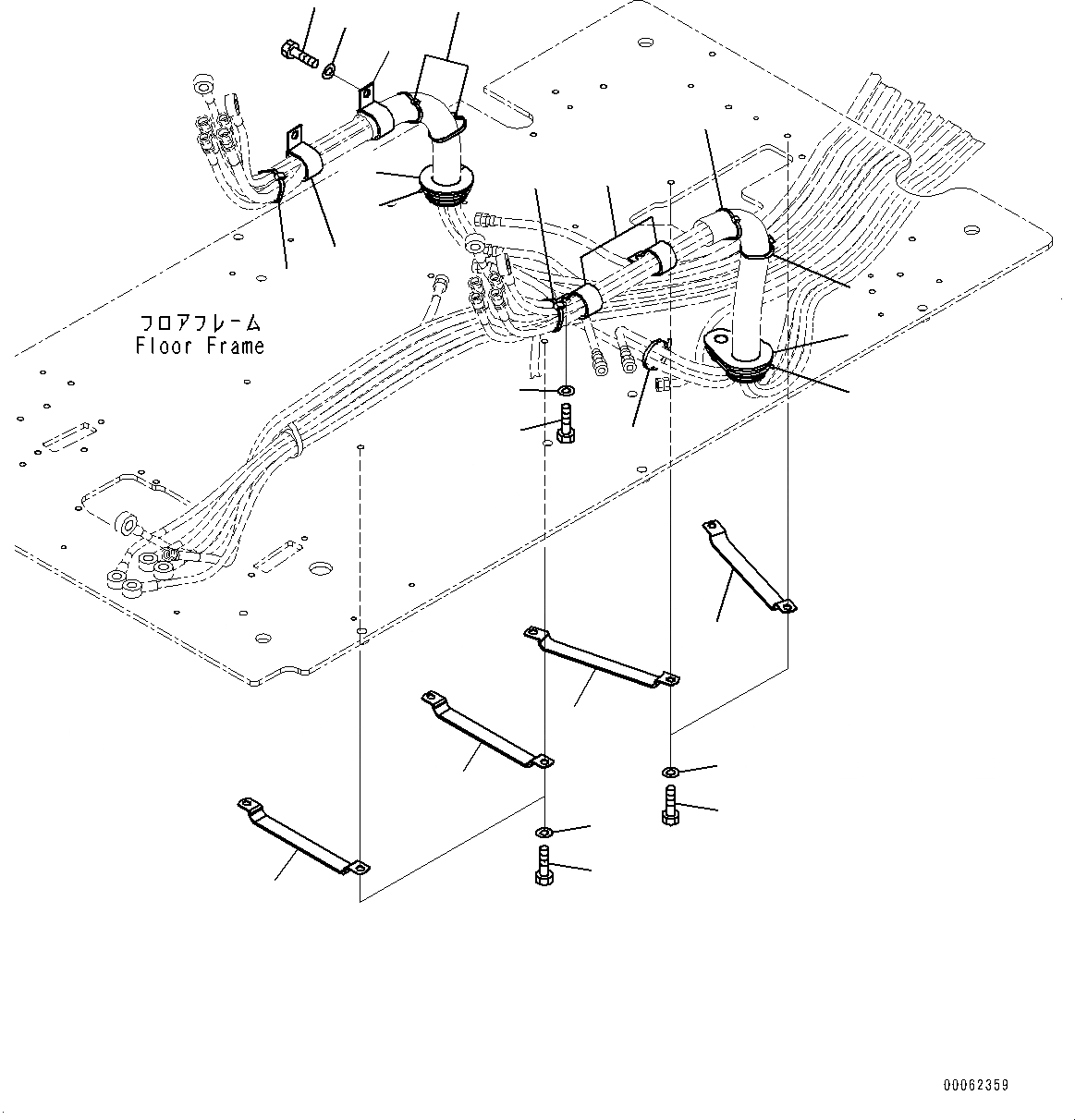 フロアフレーム
Floor Frame

00062359