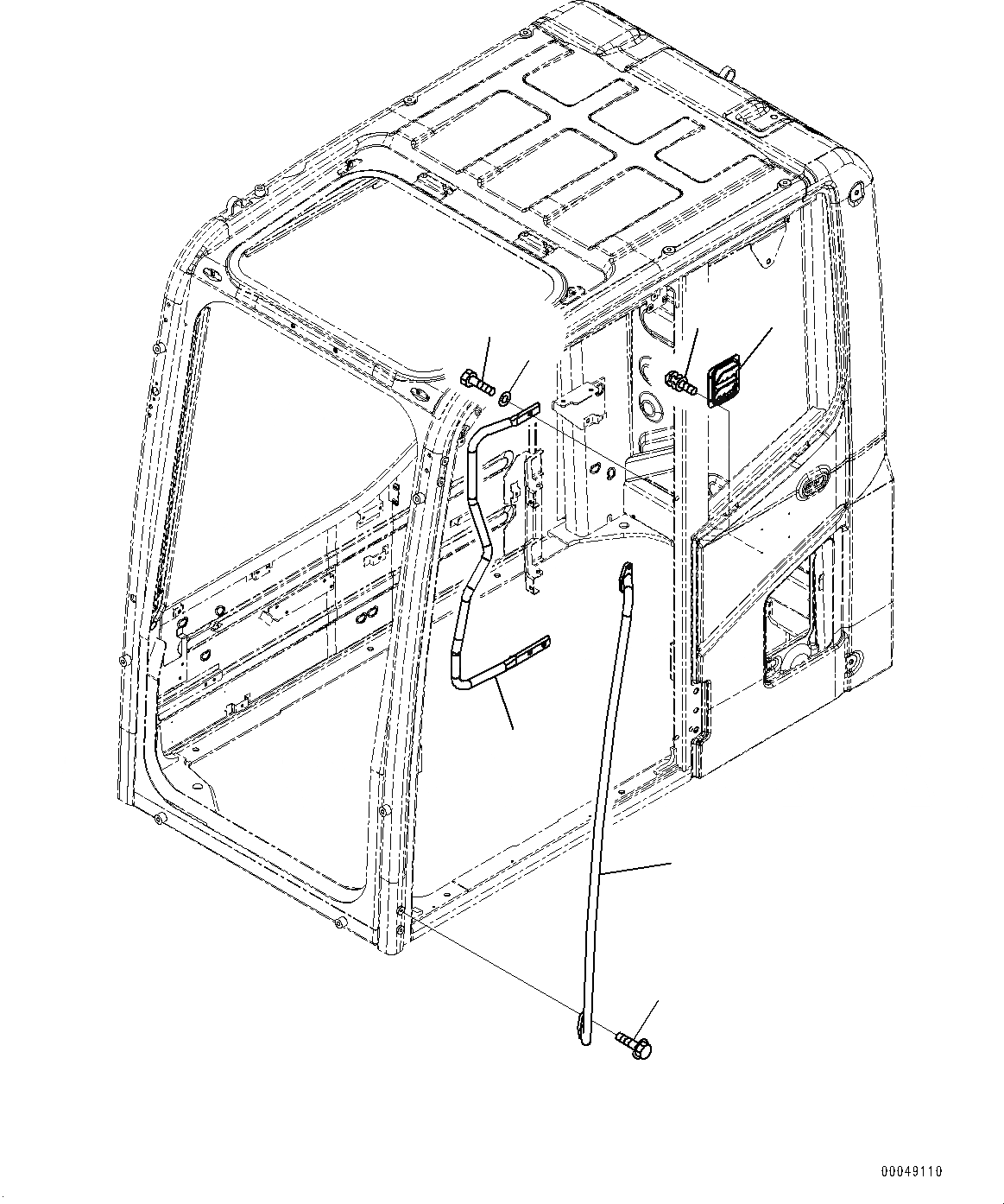 00049110