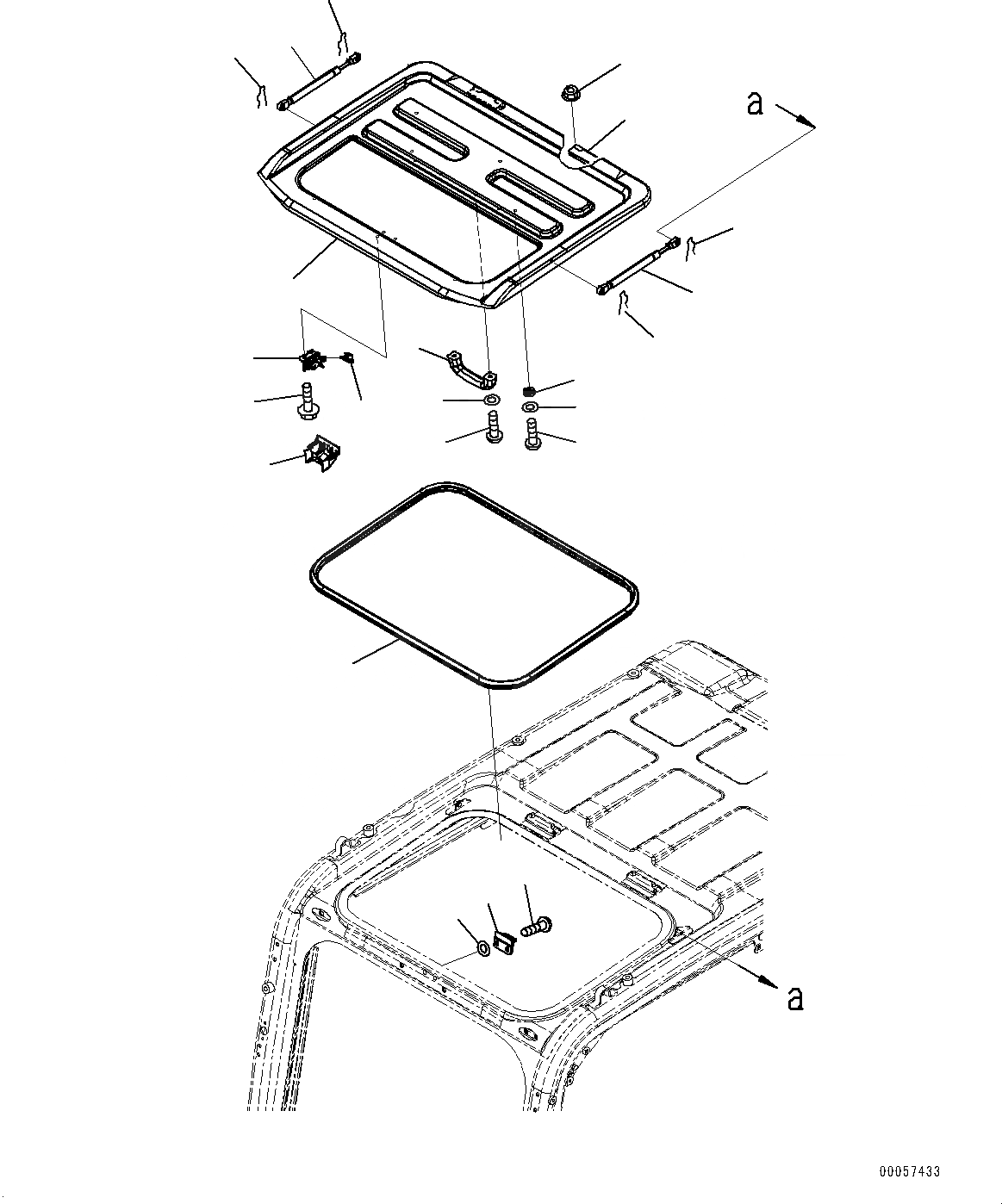 a

a

00057433