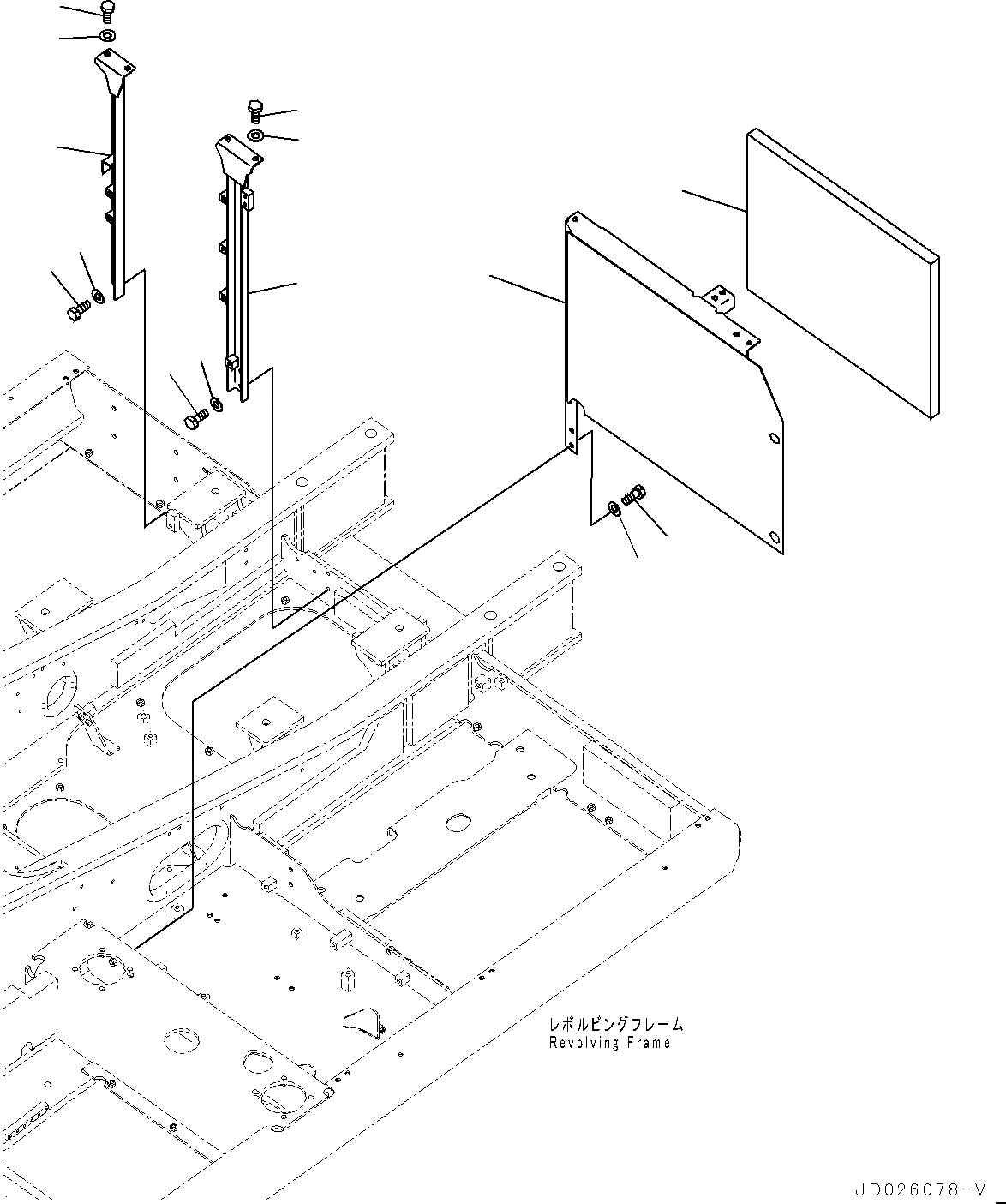 レボルビングフレーム
Revolving Frame

JD026078-V