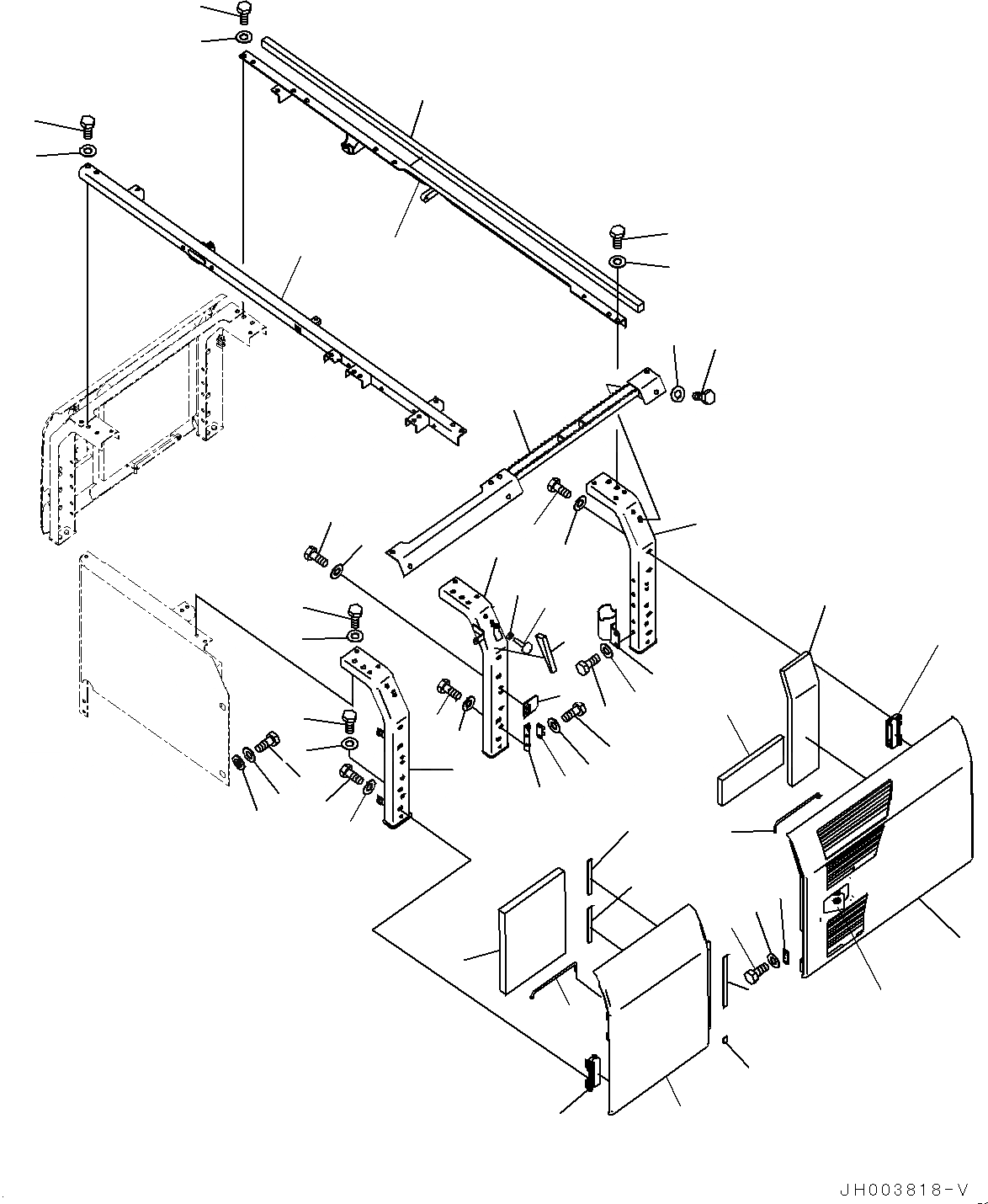 JH003818-V