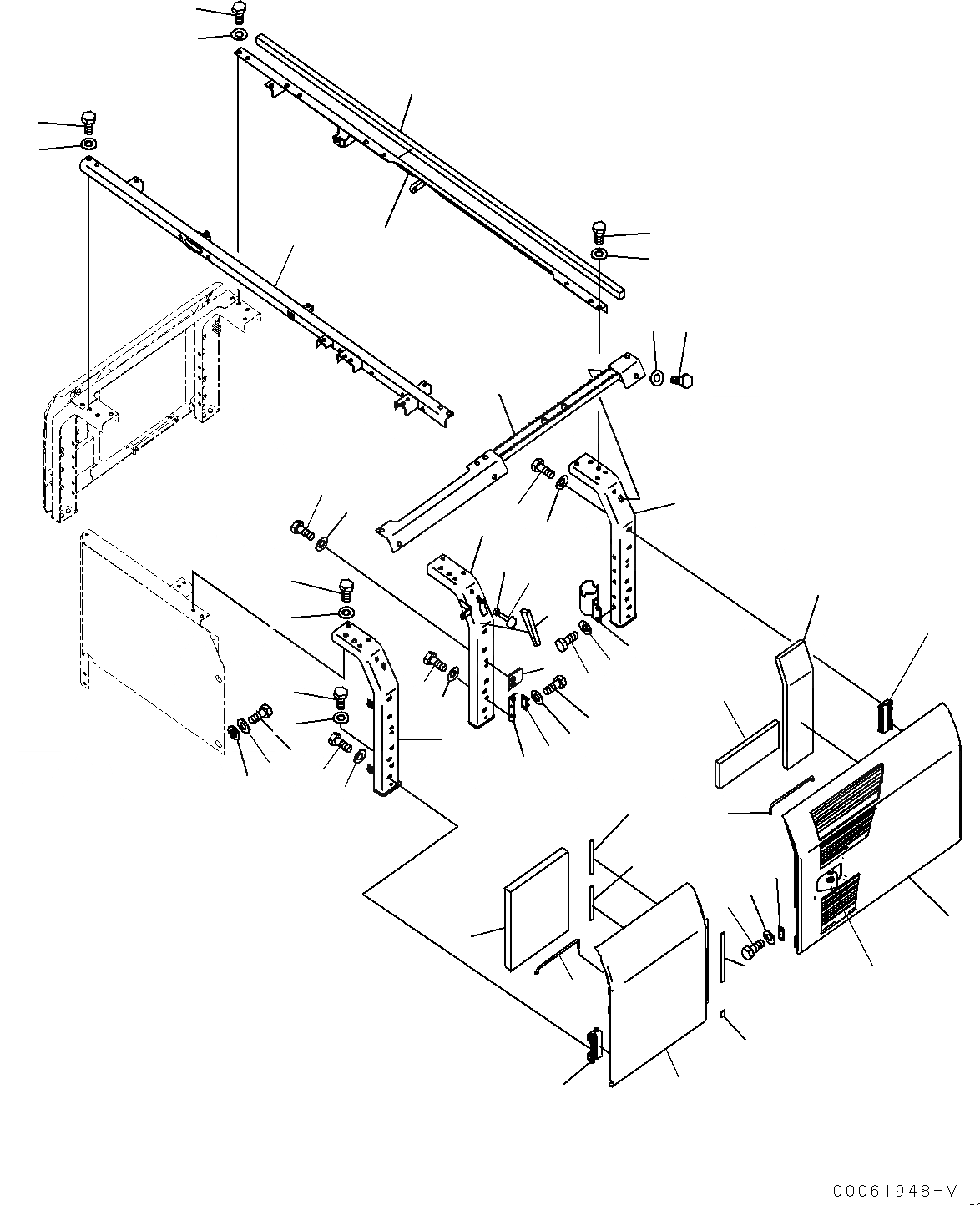 00061948-V