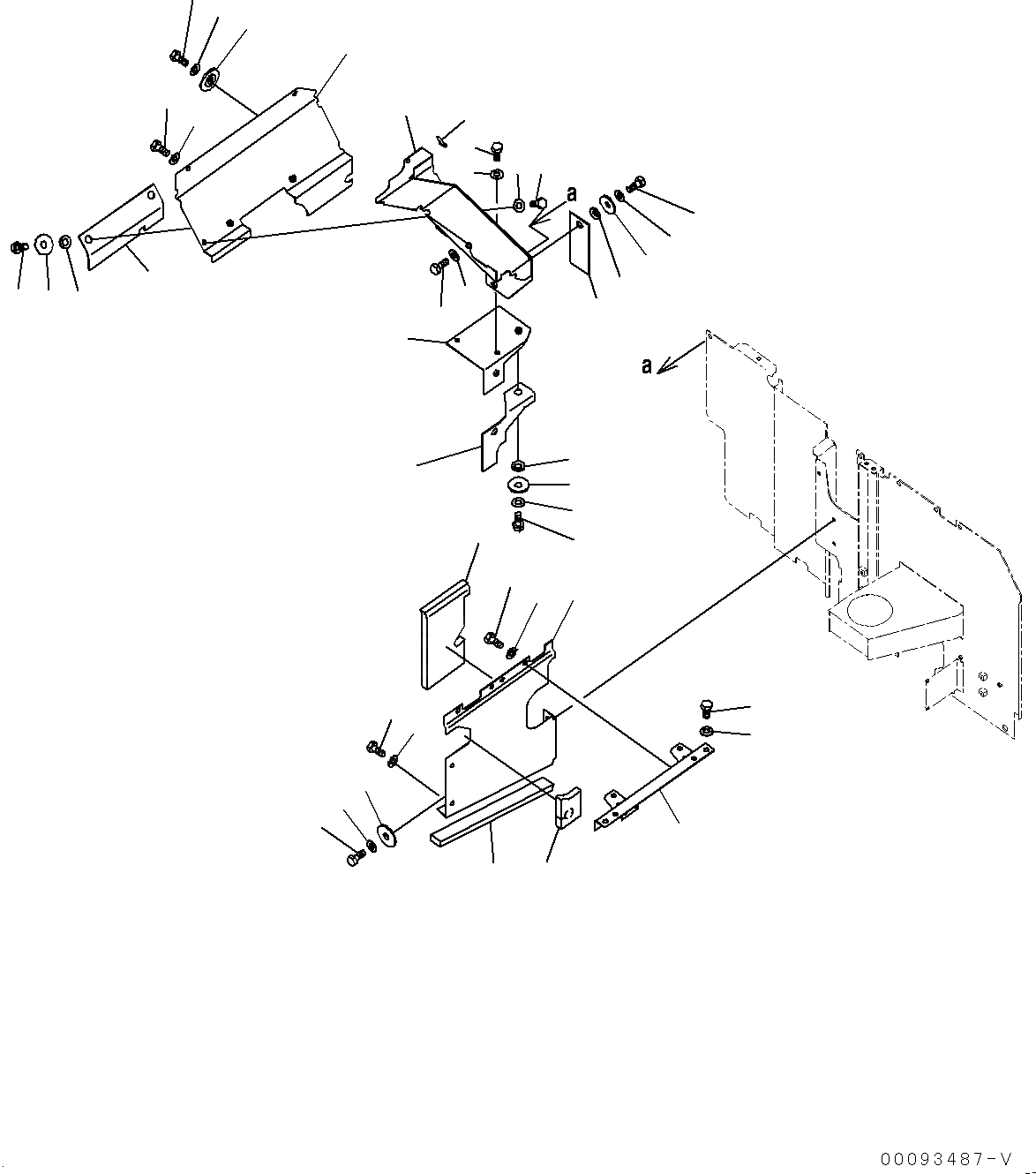 a

a

00093487-V