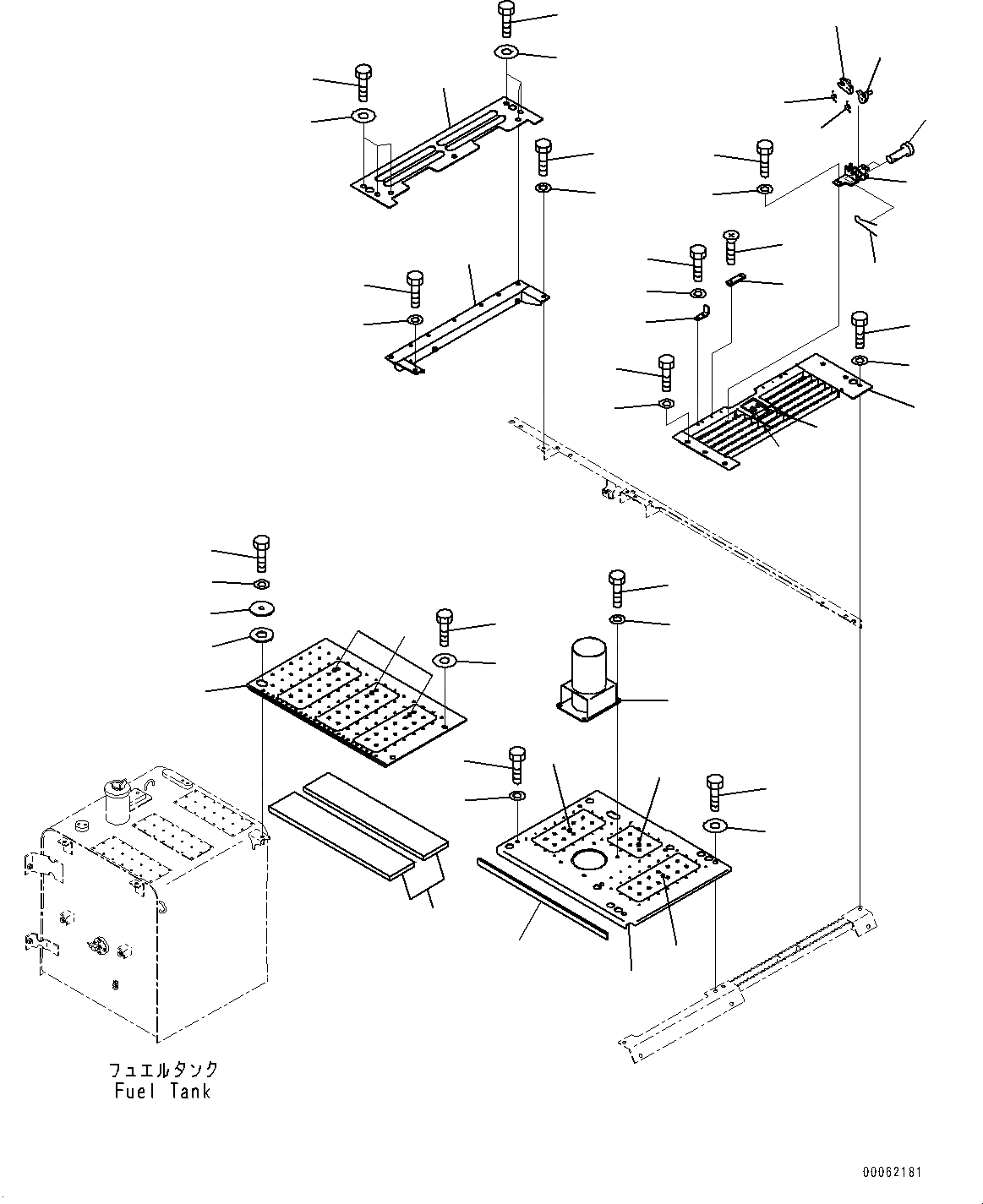 フュエルタンク
Fuel Tank

00062181