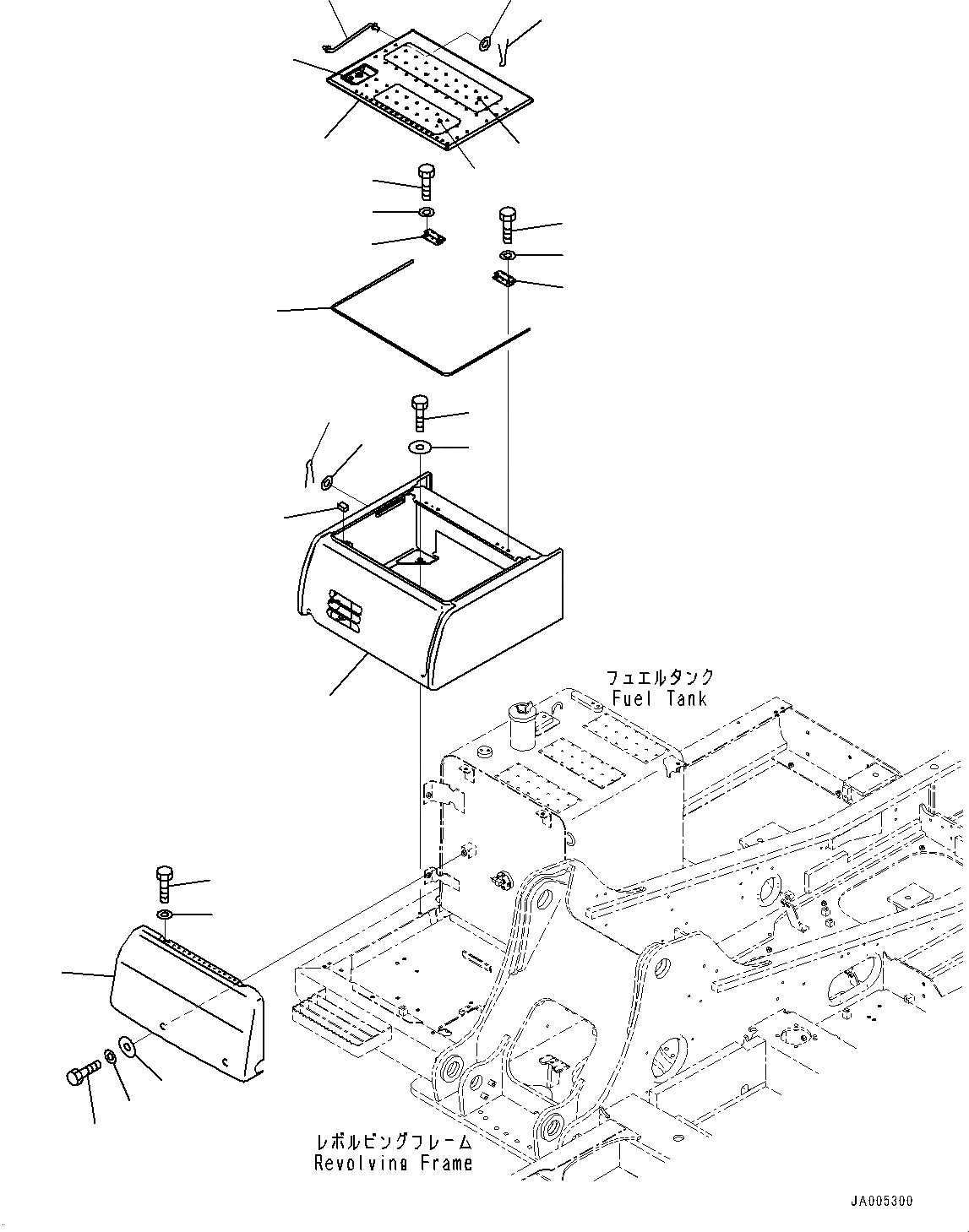 フュエルタンク
Fuel Tank

レボルビングフレーム
Revolving Frame

JA005300