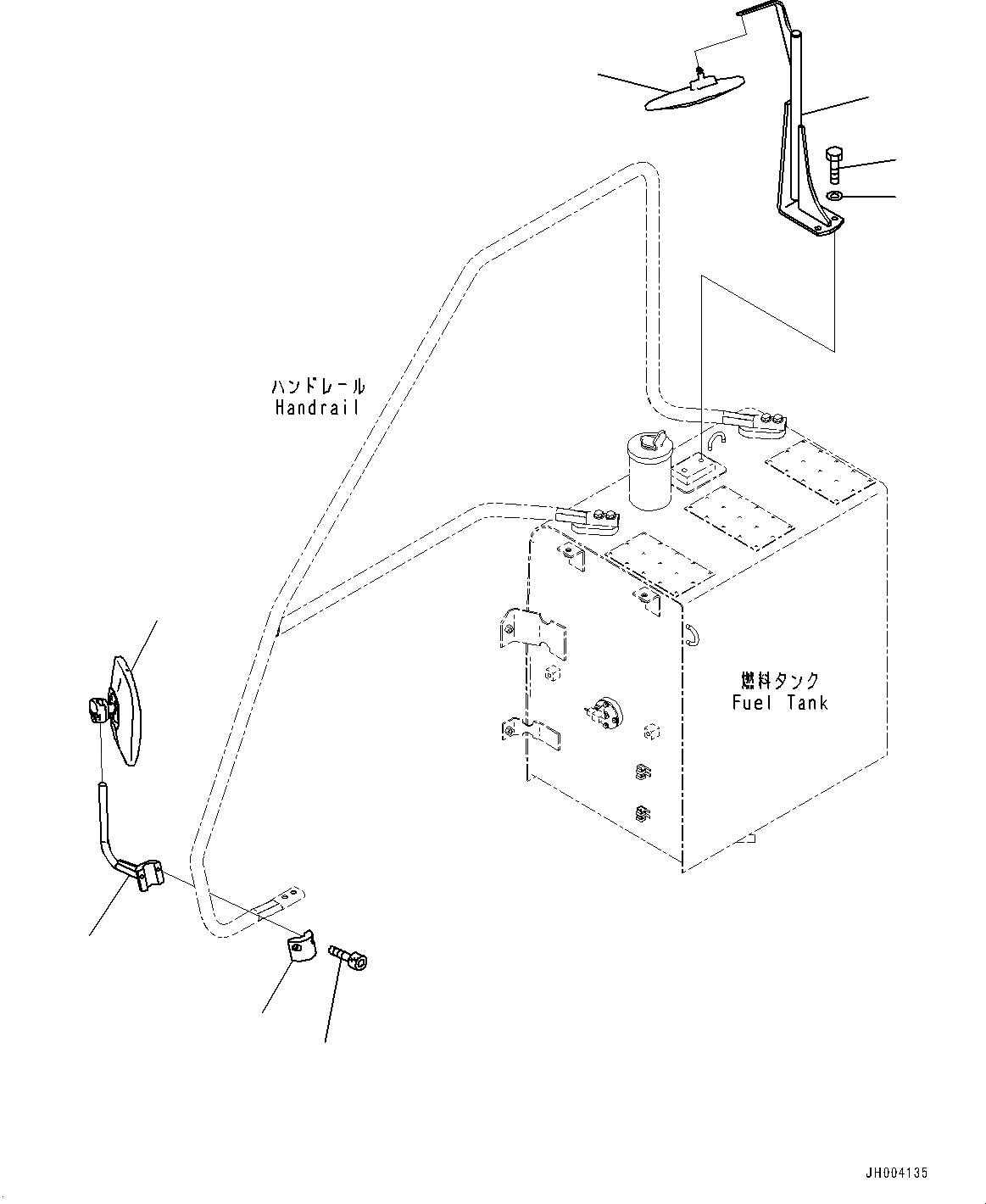 ハンドレール
Handrail

燃料タンク
Fuel Tank

JH004135