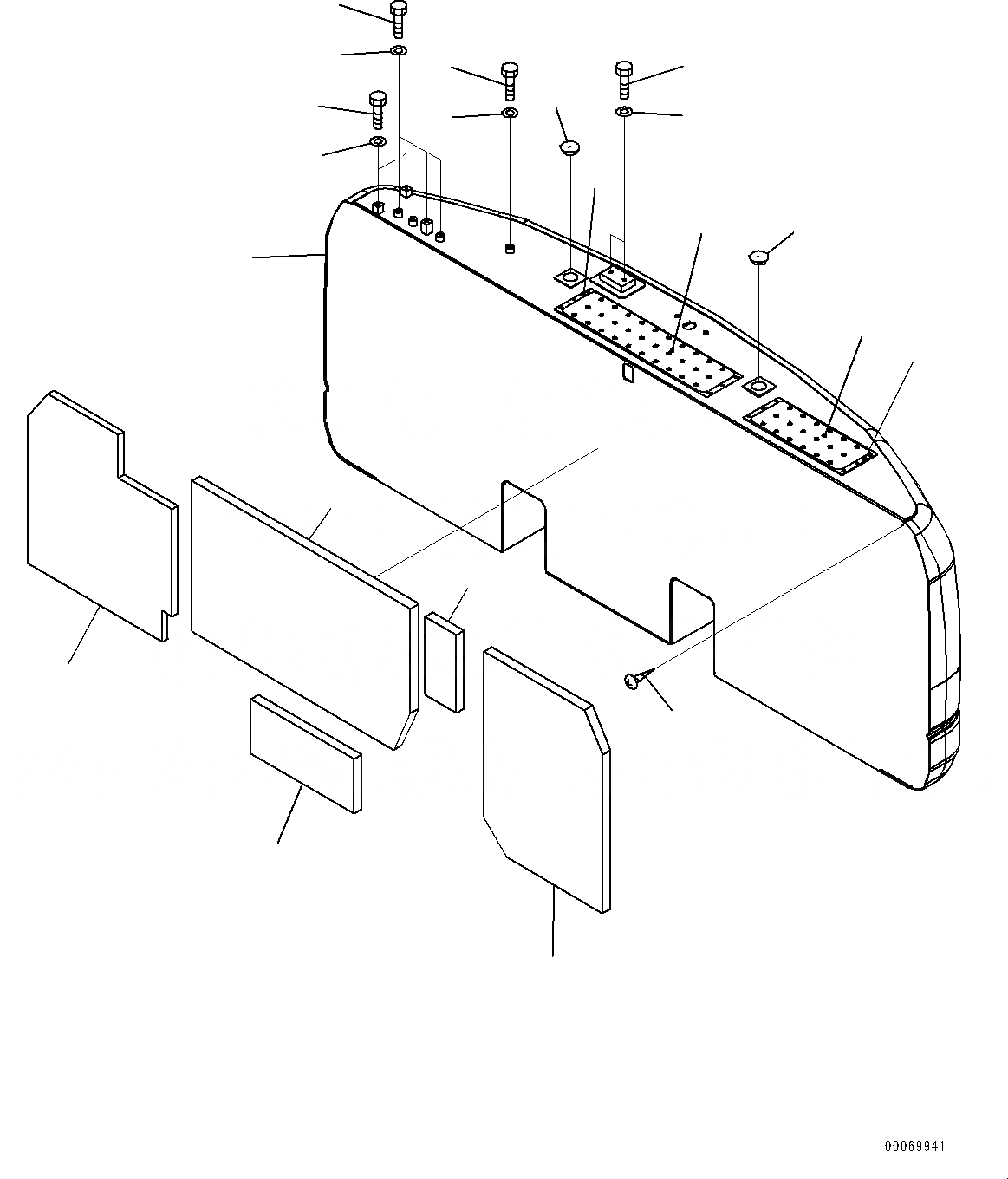 00069941