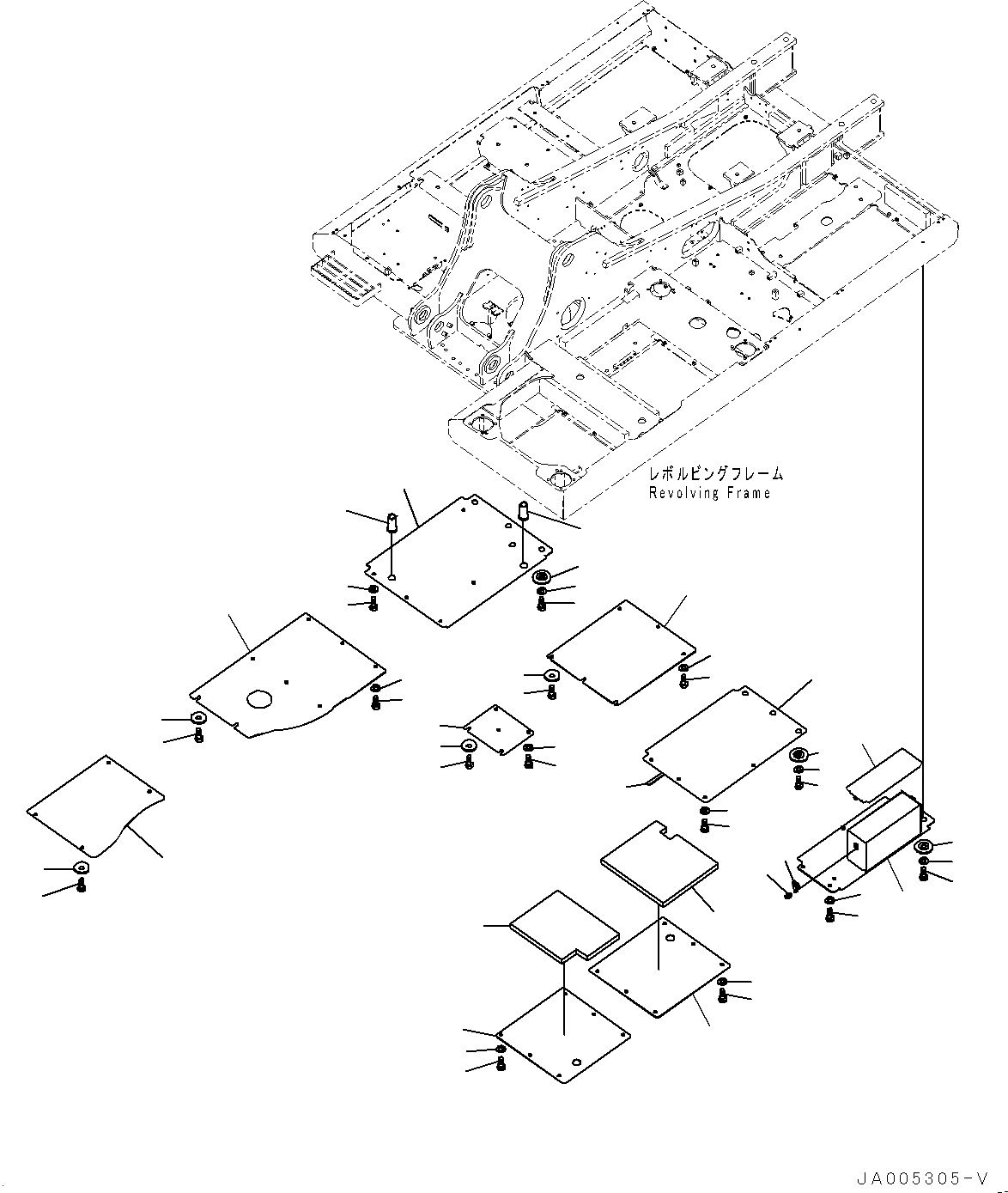 レボルビングフレーム
Revolving Frame

JA005305-V