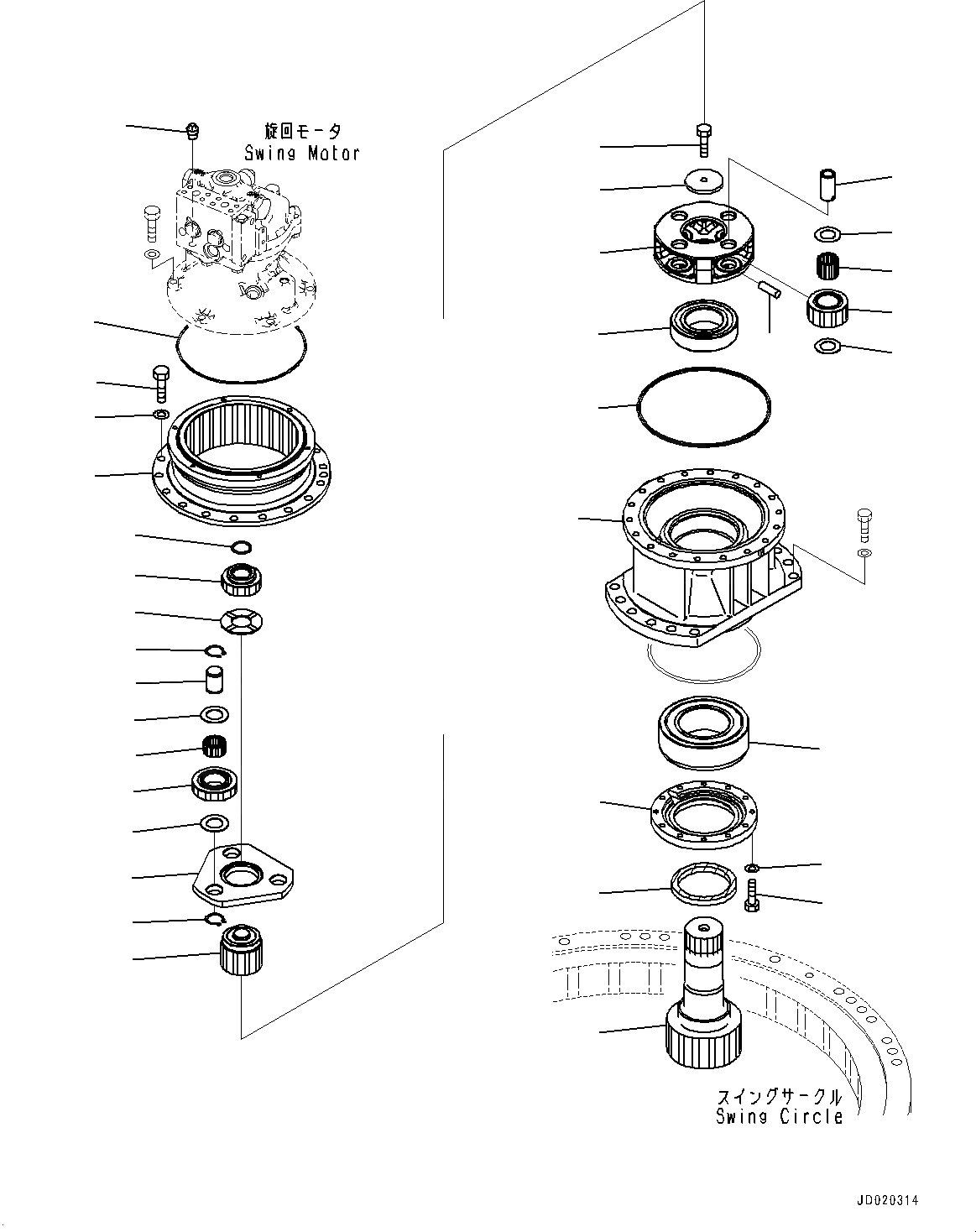 旋回モータ
Swing Motor

スイングサークル
Swing Circle

JD020314