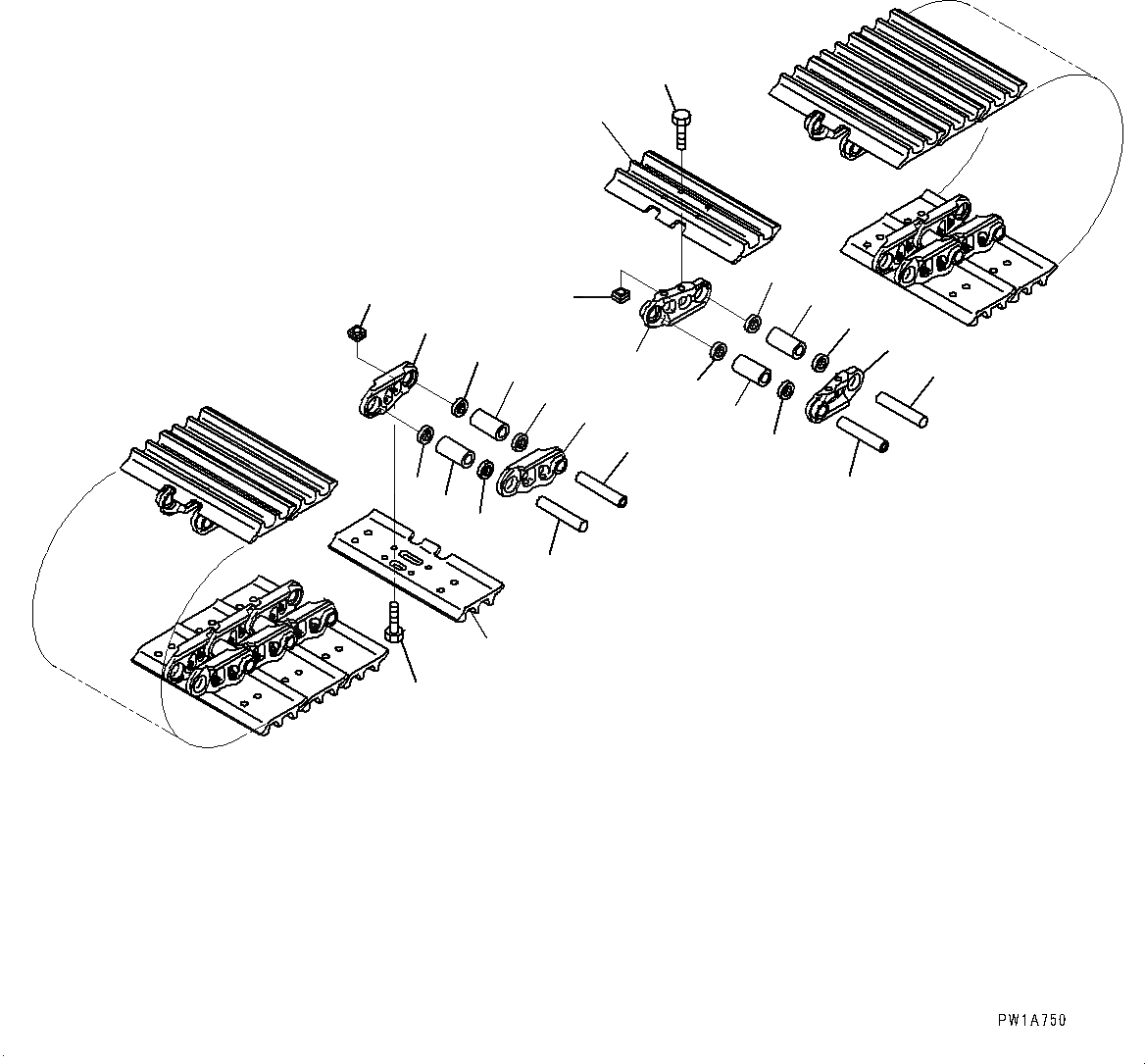 PW1A750