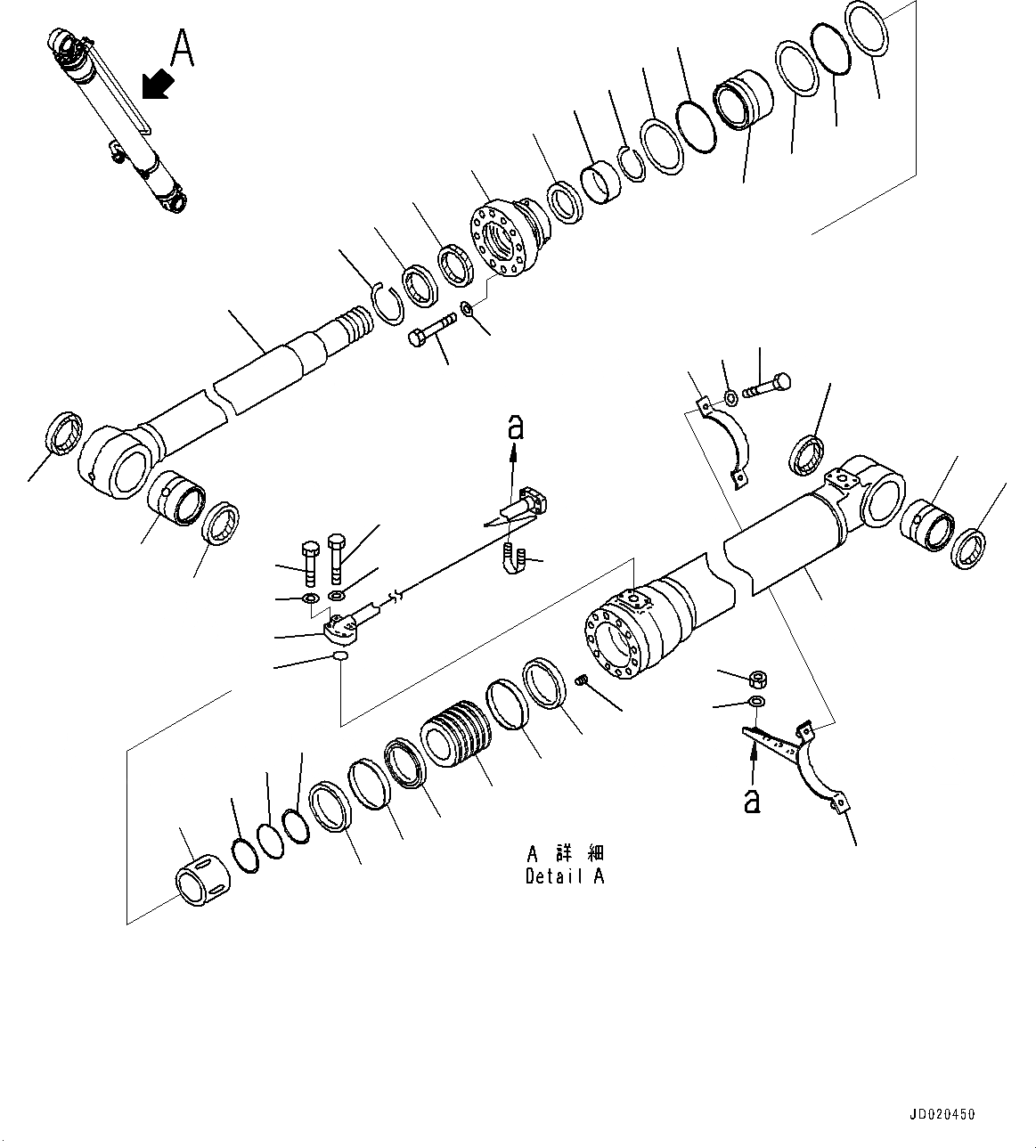 A

a

a

A 詳細
Detail A

JD020450