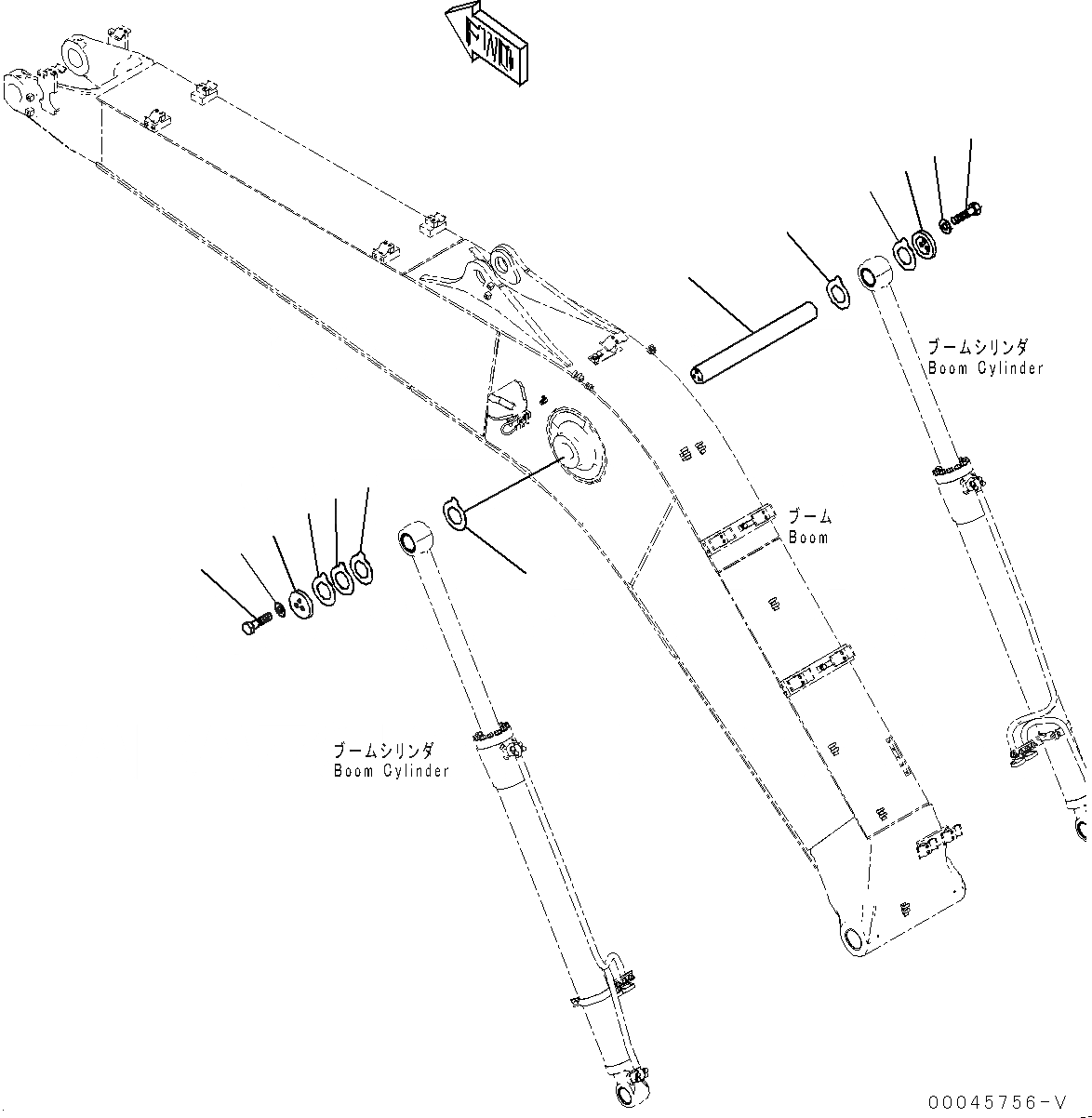 FWD

ブームシリンダ
Boom Cylinder

ブーム
Boom

ブームシリンダ
Boom Cylinder

00045756-V