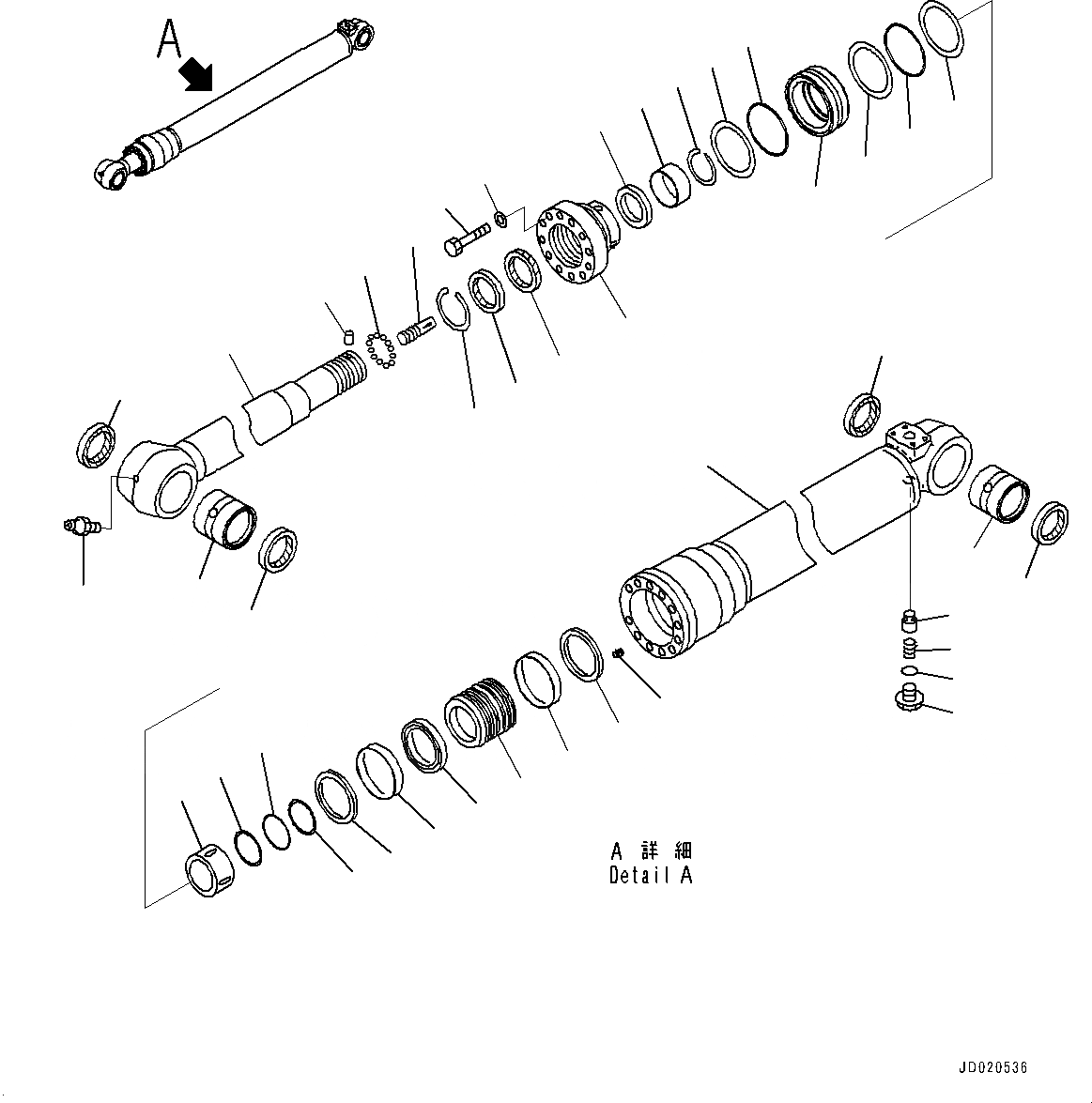 A

A 詳 細
Detail A

JD020536