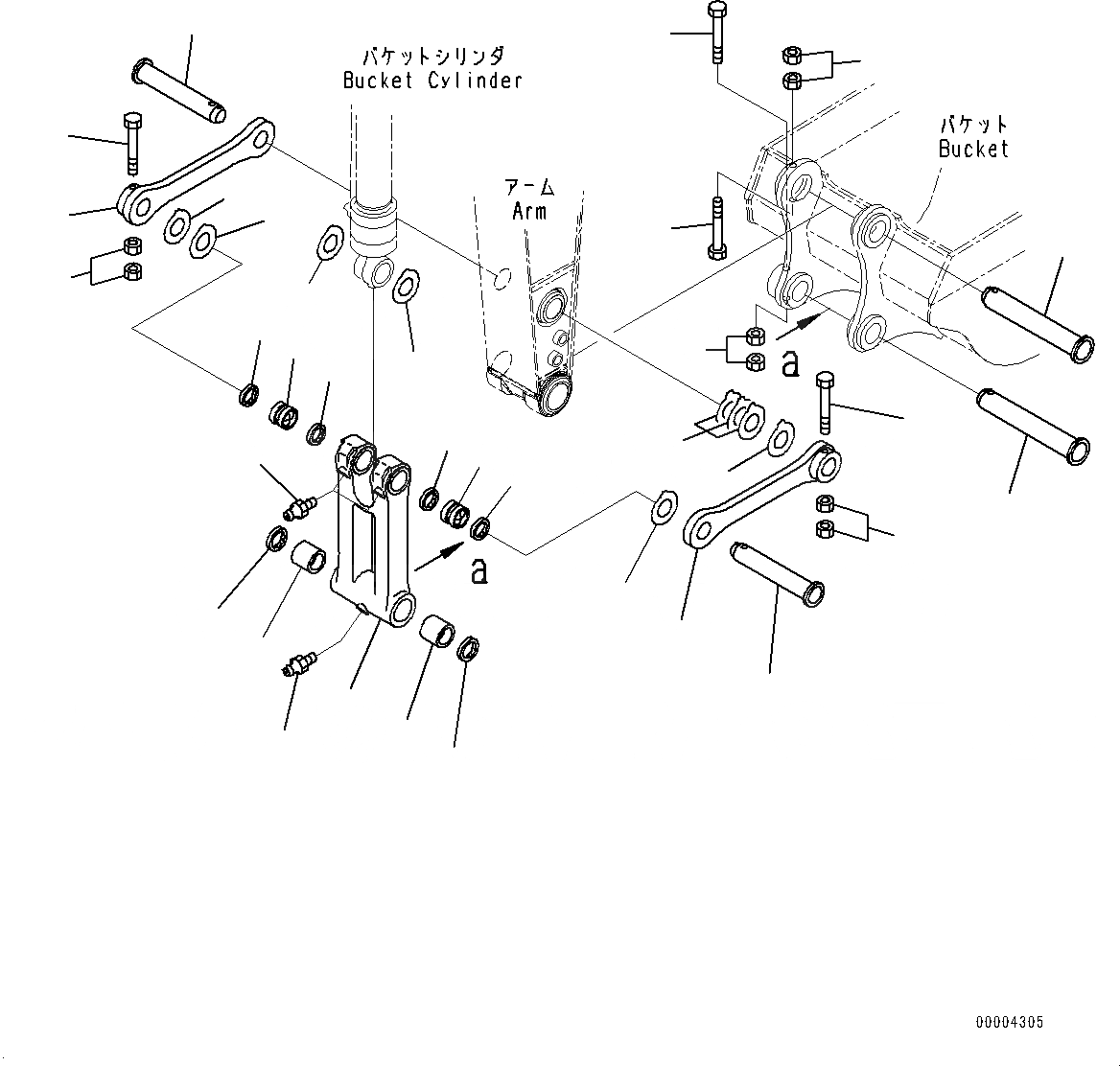 バケットシリンダ
Bucket Cylinder

バケット
Bucket

アーム
Arm

a

a

00004305