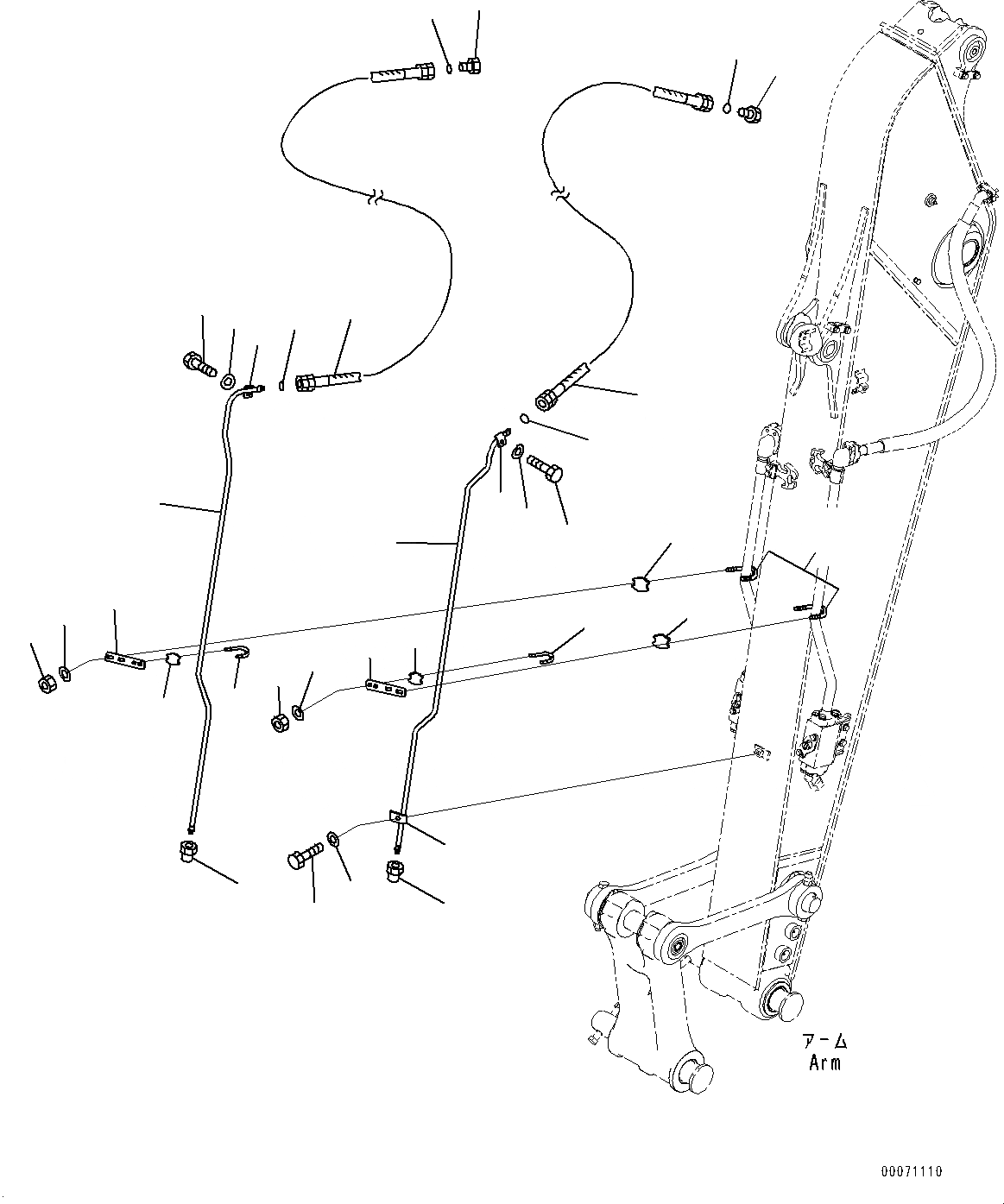 アーム
Arm

00071110