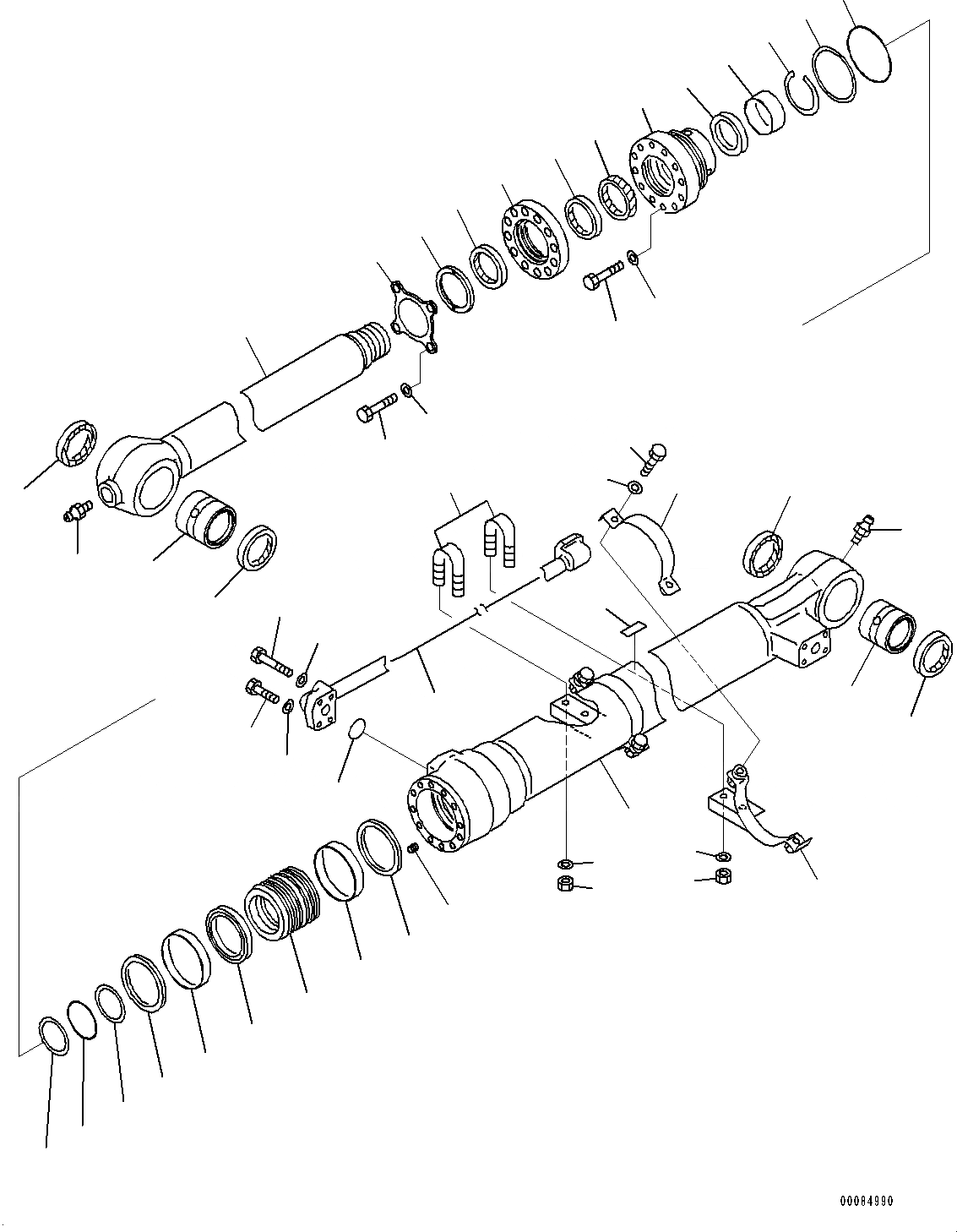 00084990