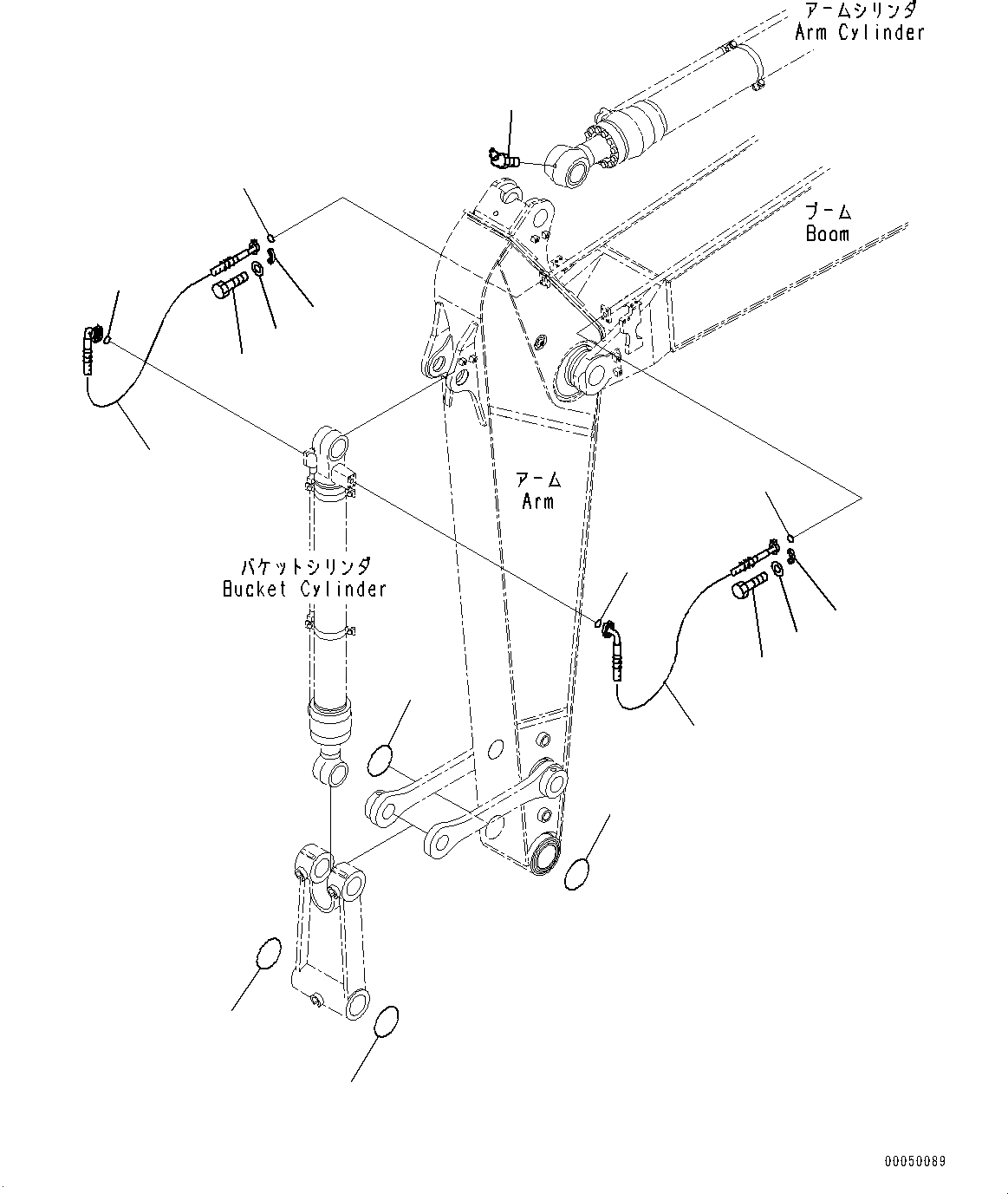 アームシリンダ
Arm Cylinder

ブーム
Boom

アーム
Arm

バケットシリンダ
Bucket Cylinder

00050089