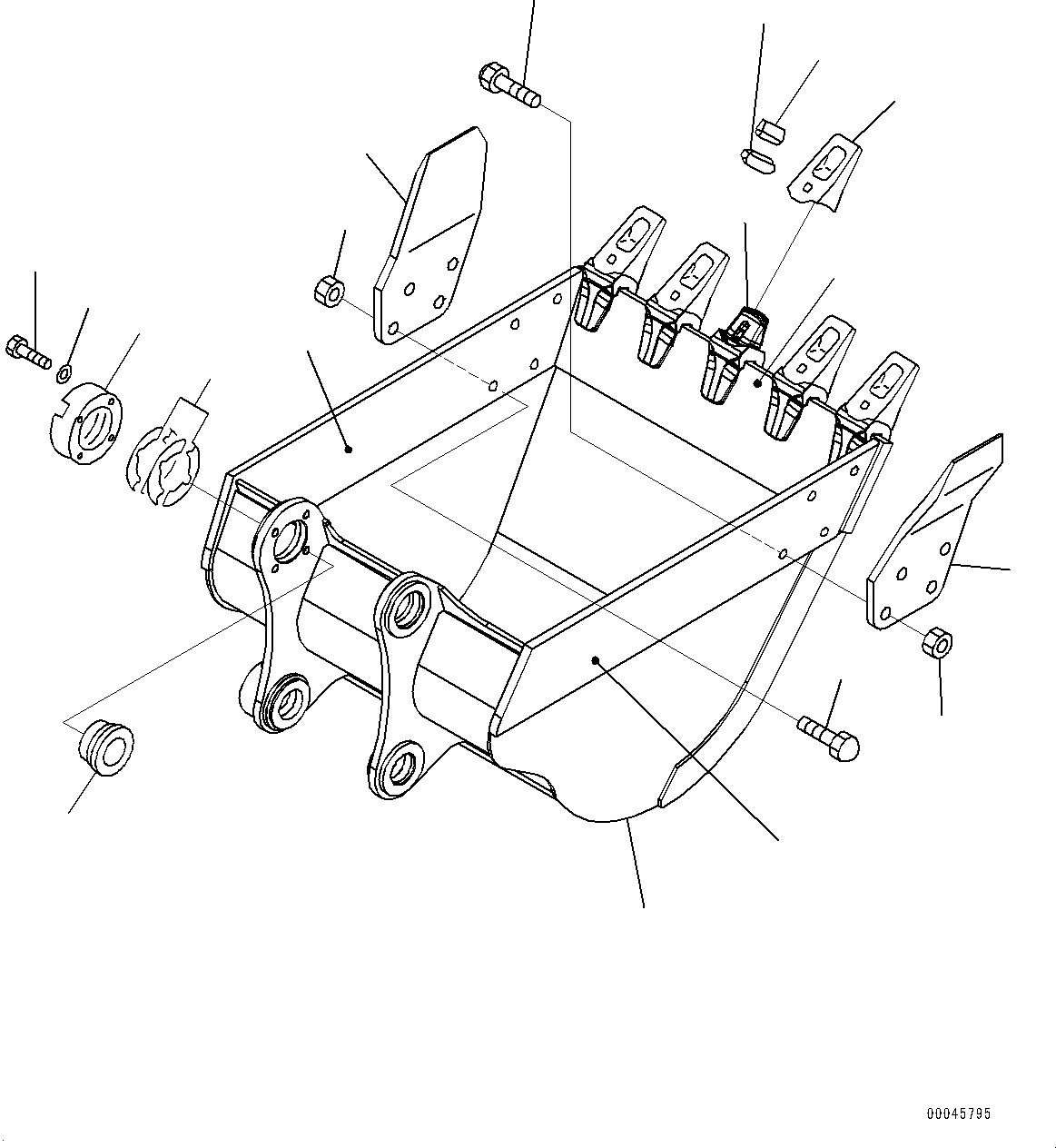 00045795