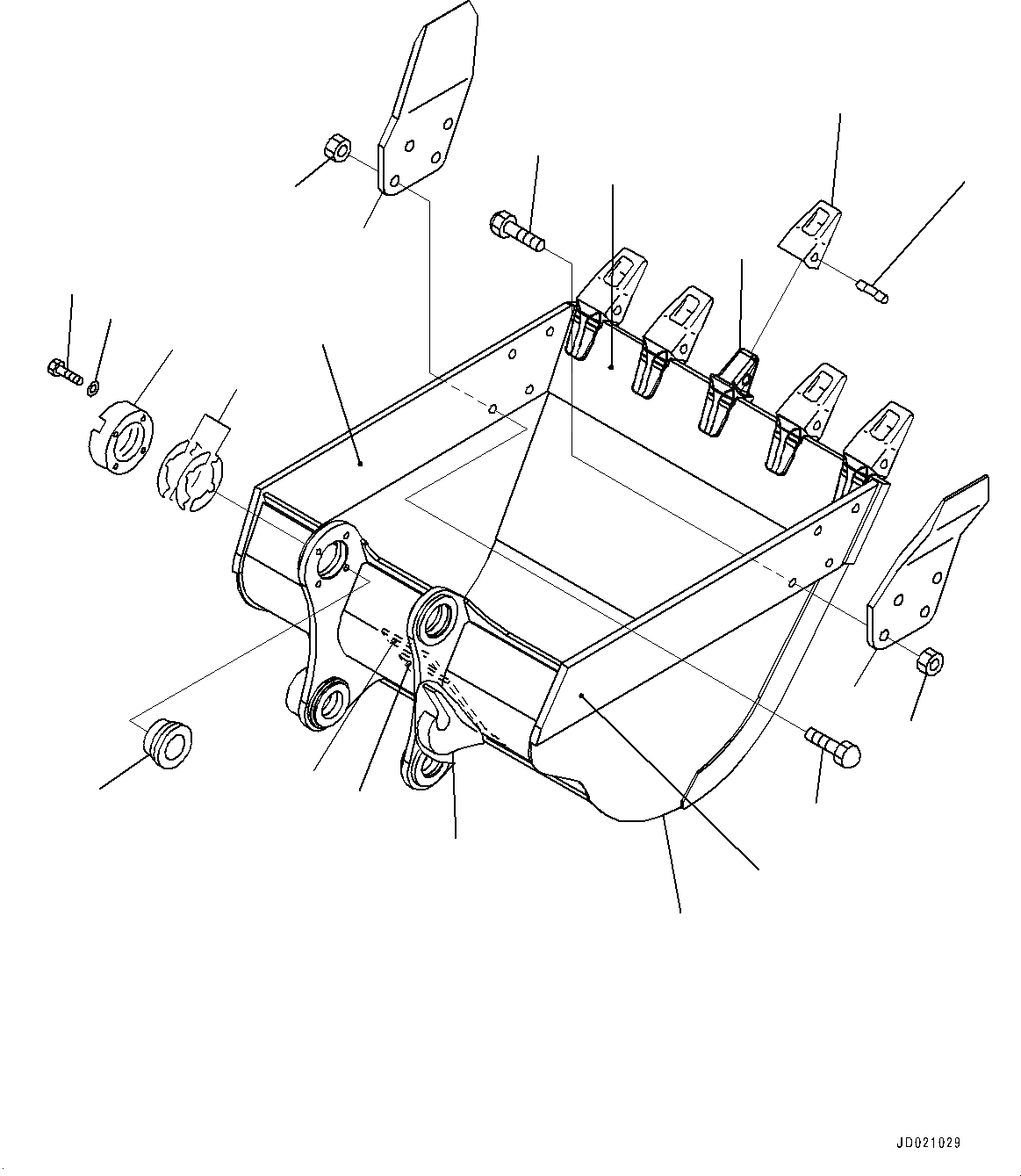 JD021029