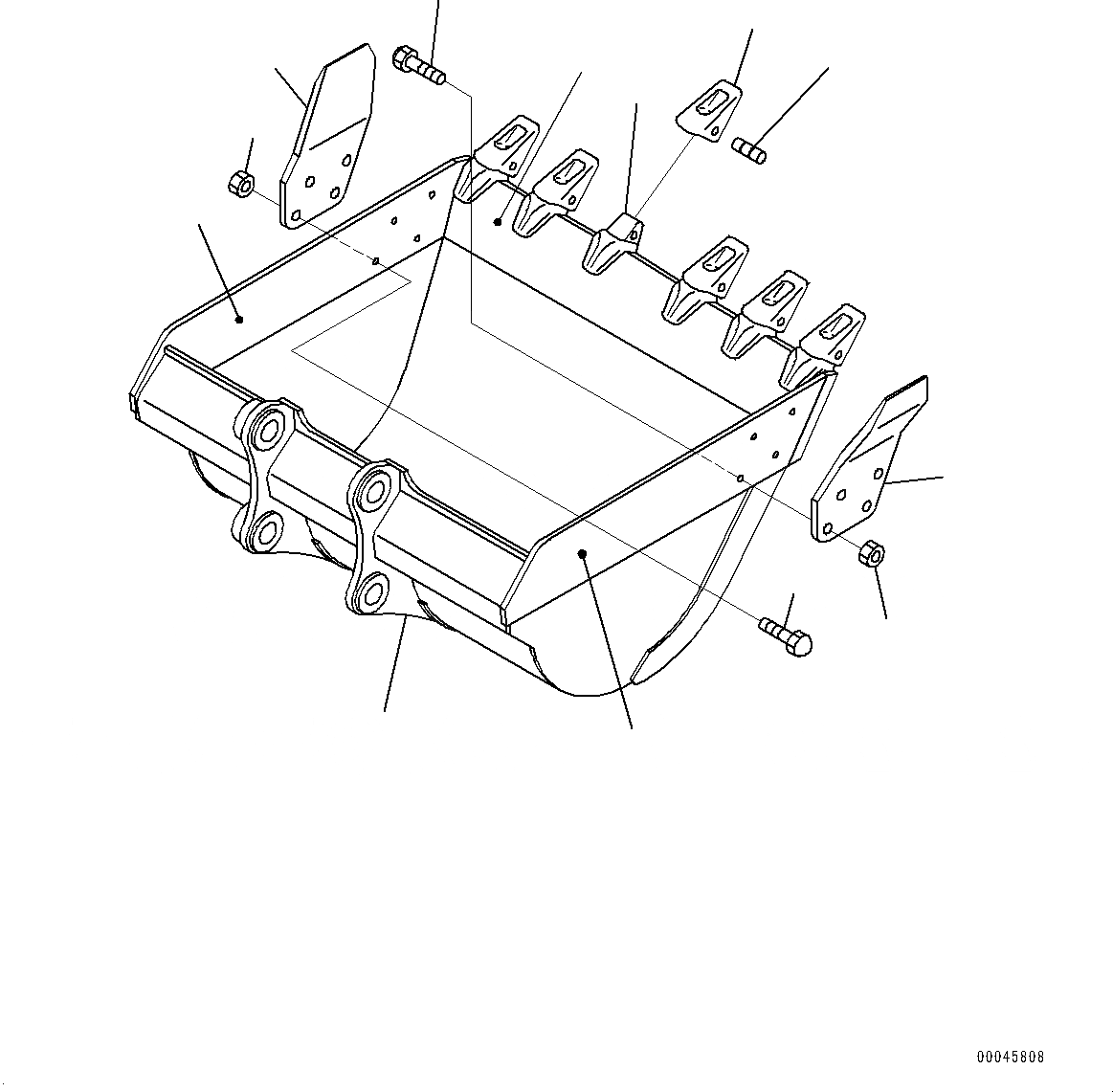 00045808