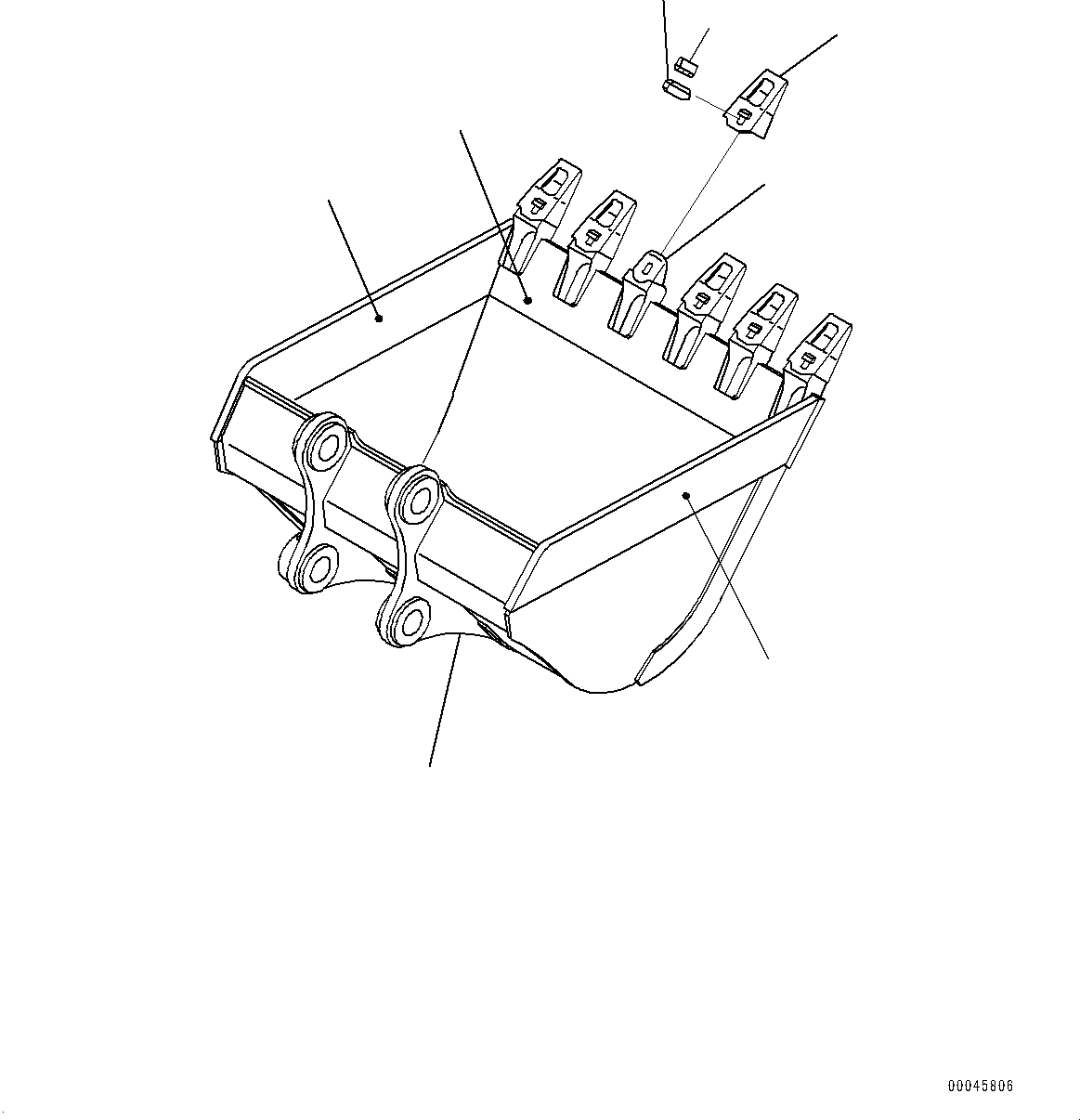 00045806