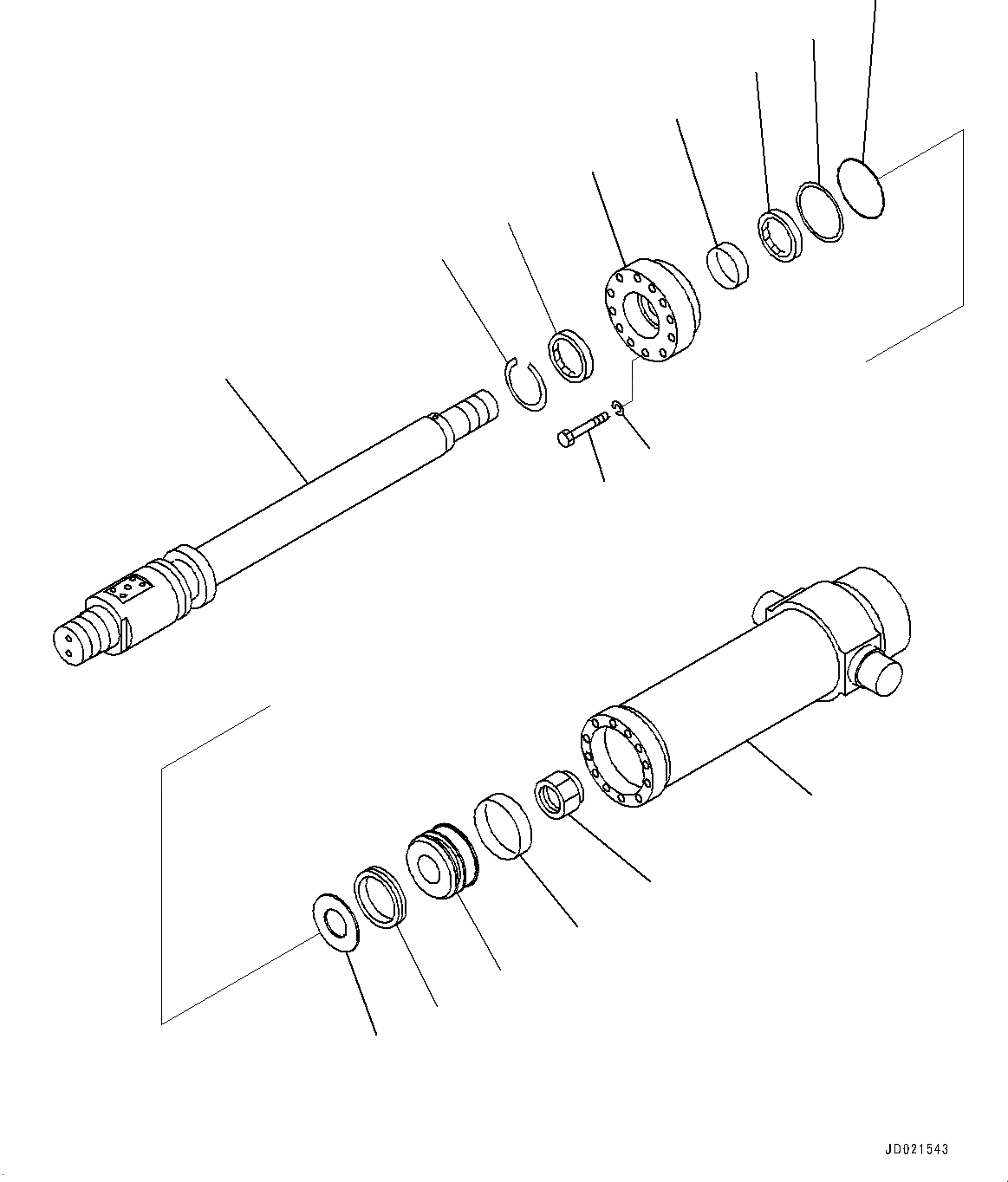 JD021543