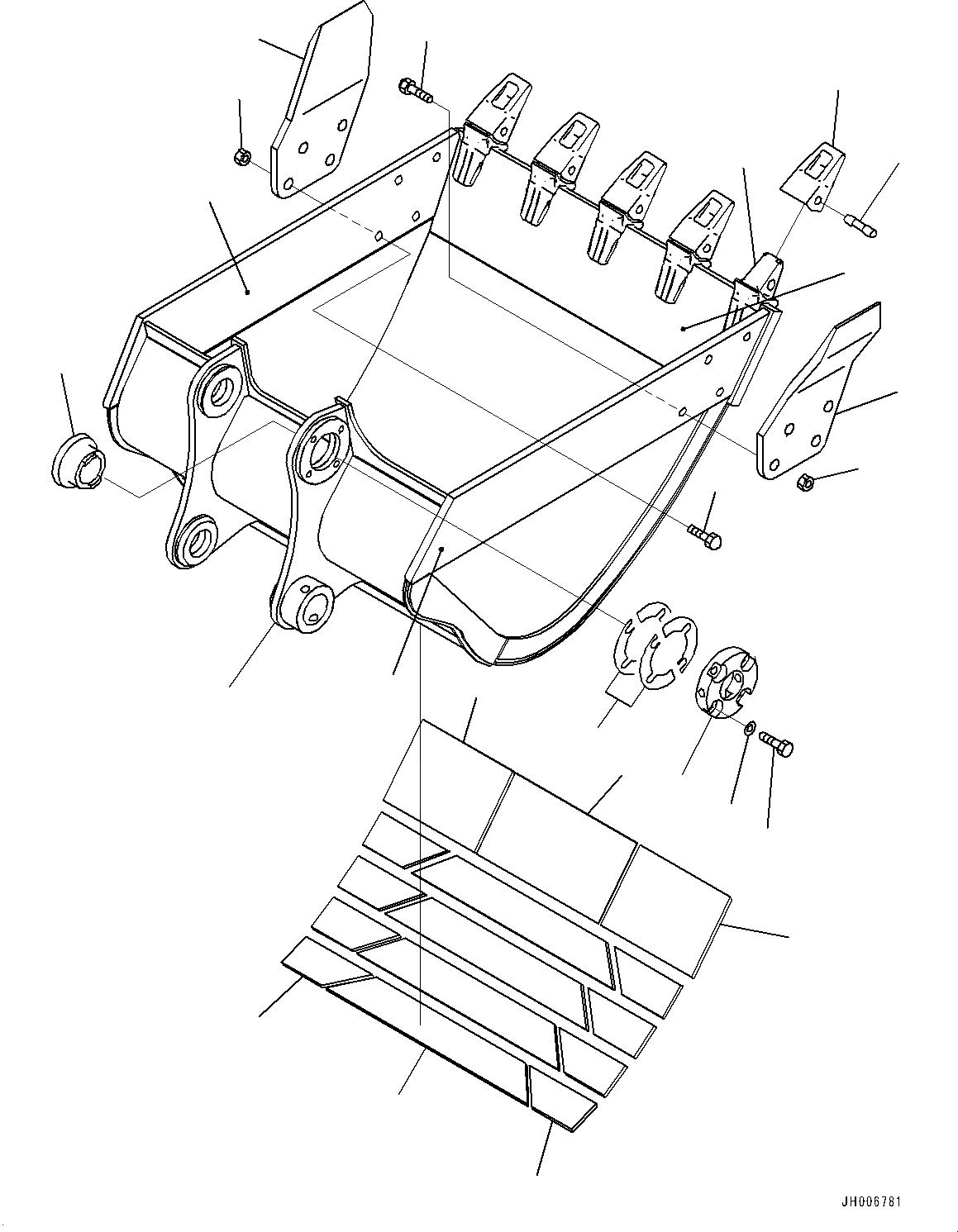 JH006781