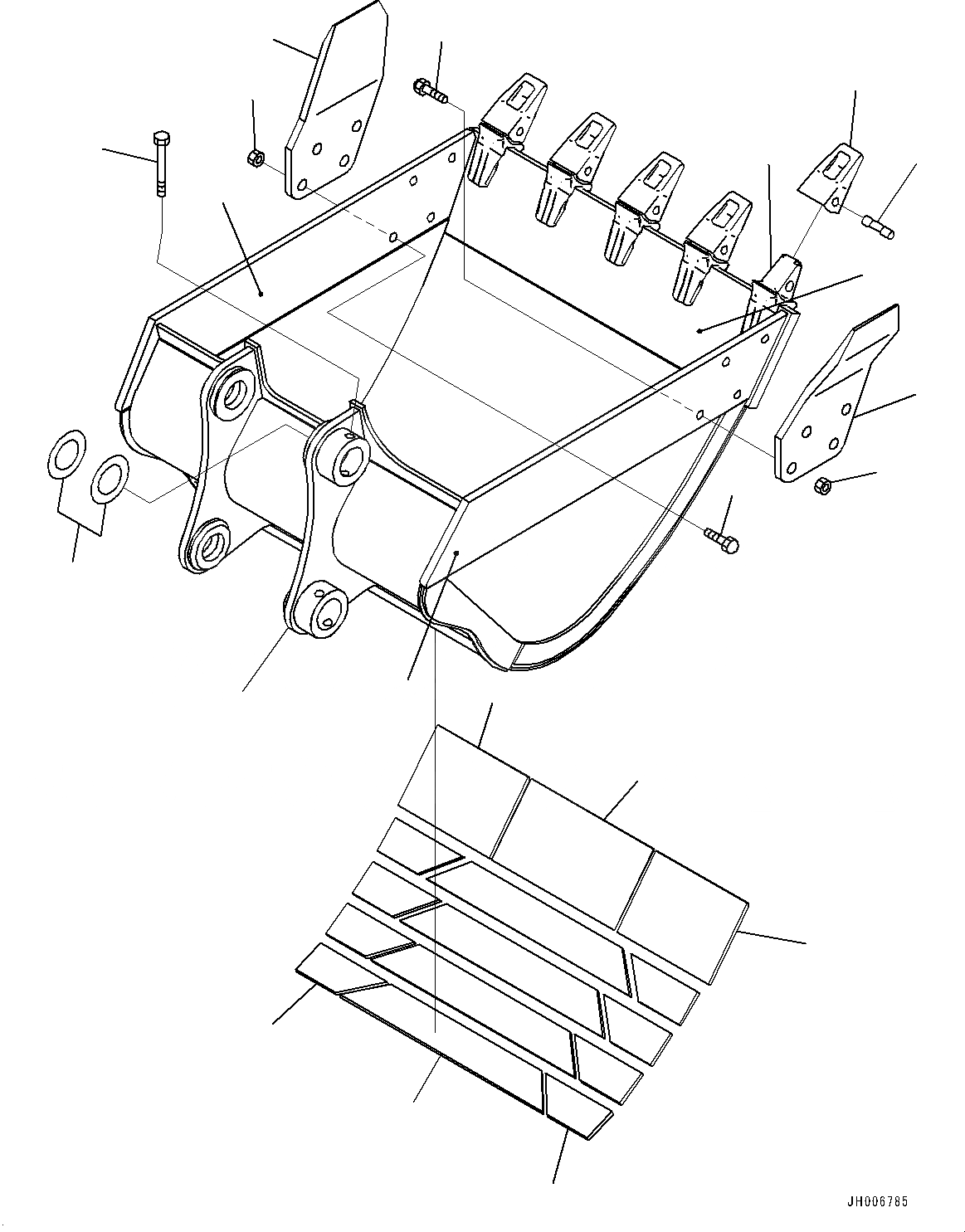 JH006785