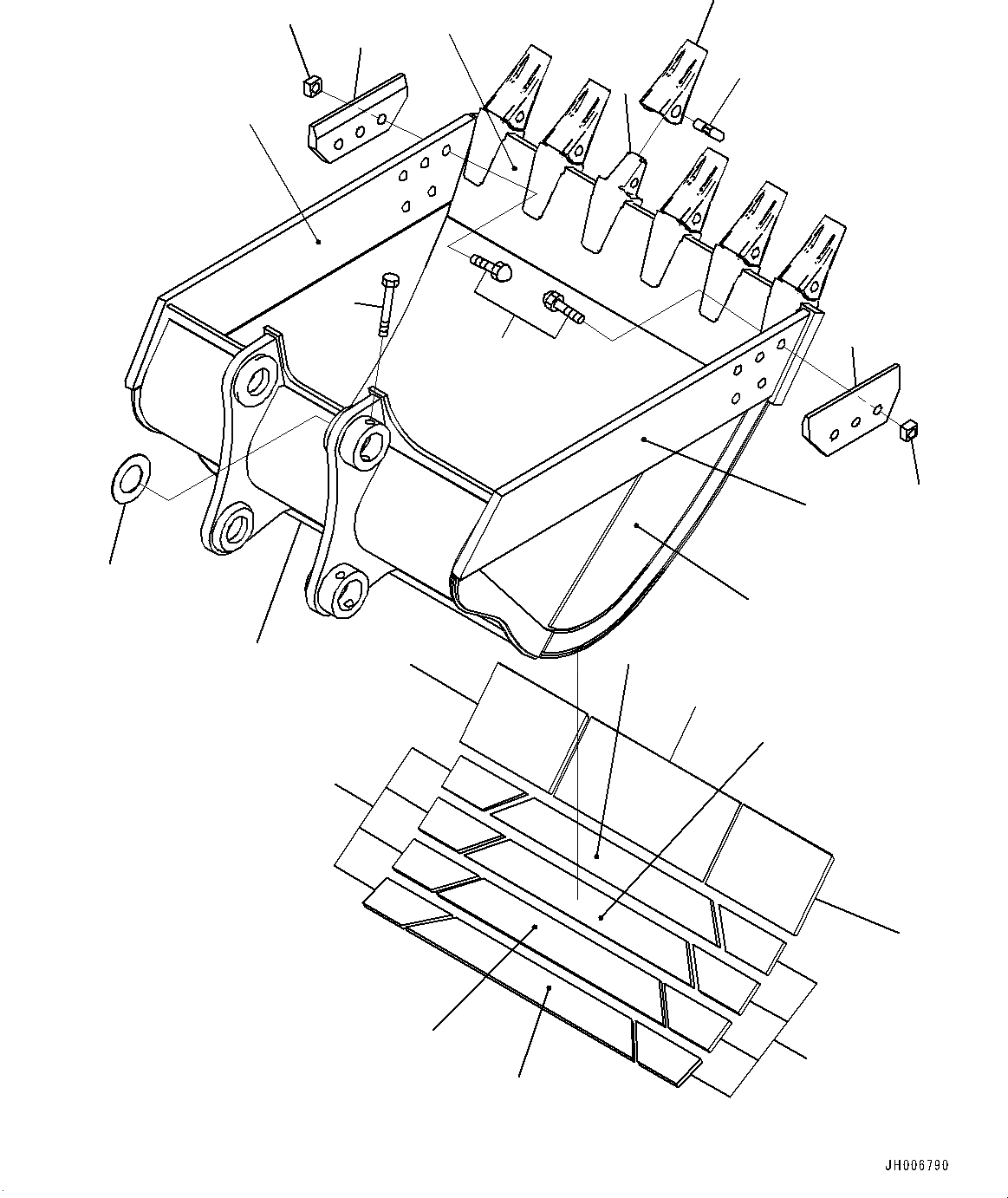 JH006790