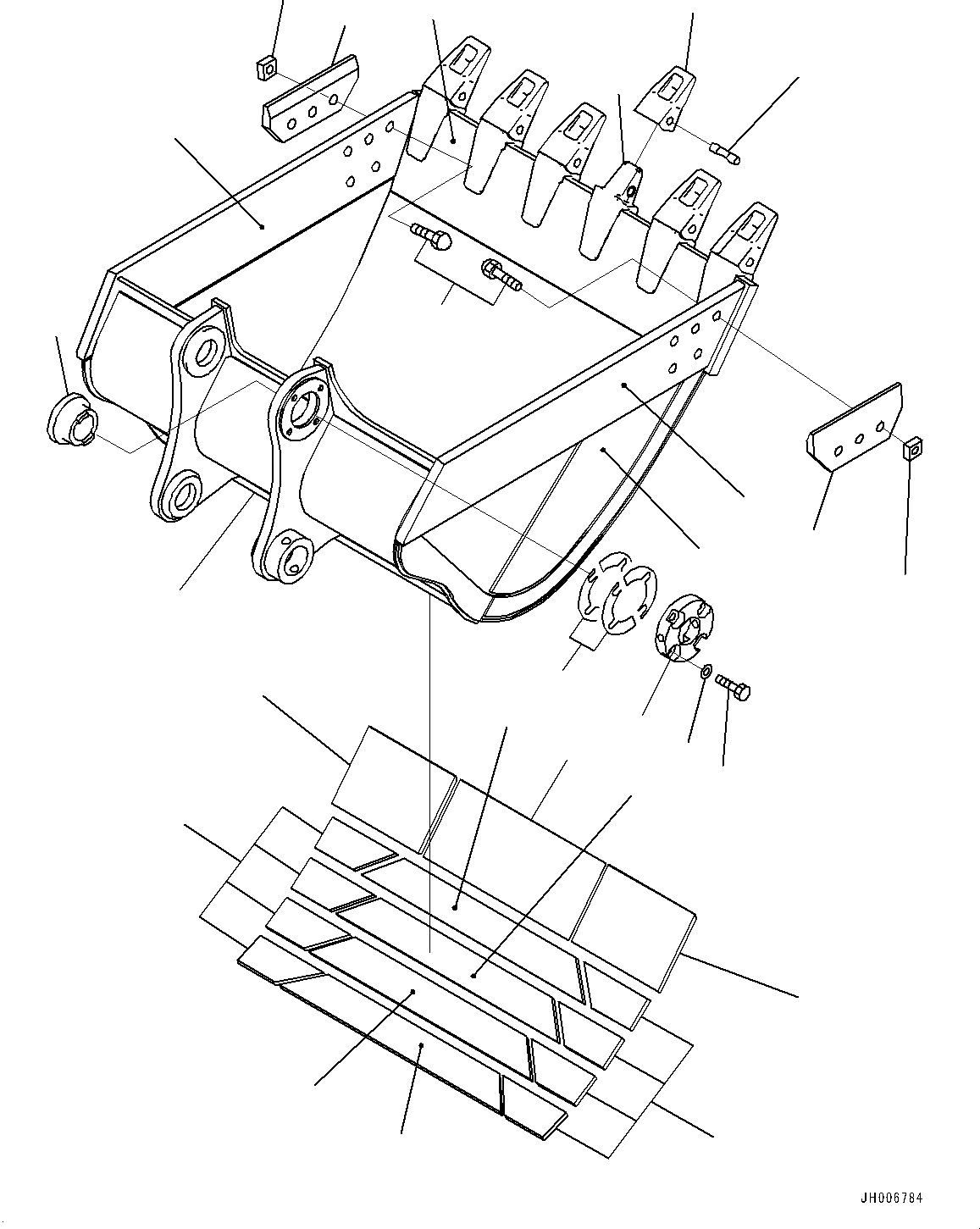 JH006784